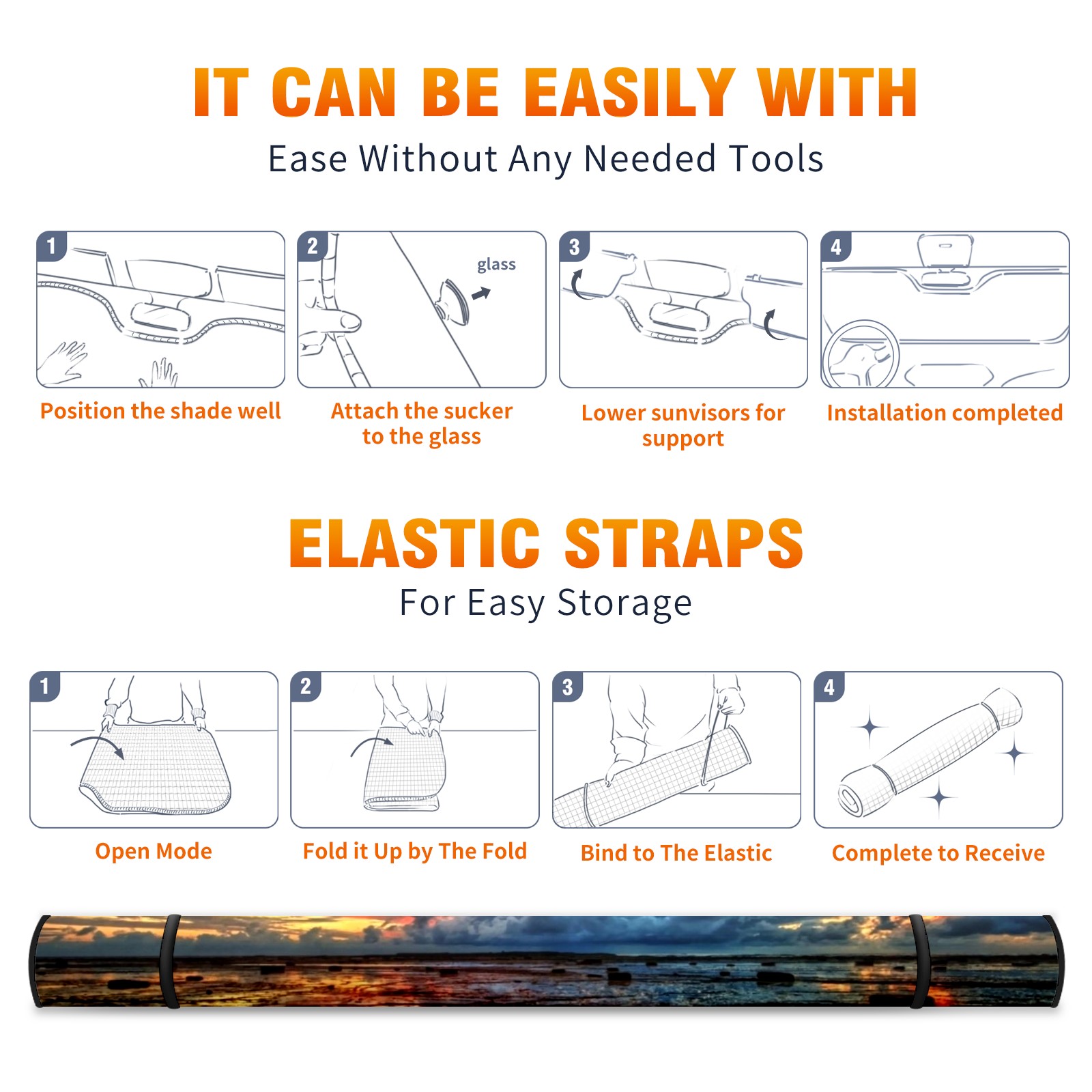 IT CAN BE EASILY WITH
Ease Without Any Needed Tools

1
Position the shade well

2
glass
Attach the sucker to the glass

3
Lower sunvisors for support

4
Installation completed

ELASTIC STRAPS
For Easy Storage

1
Open Mode

2
Fold it Up by The Fold

3
Bind to The Elastic

4
Complete to Receive