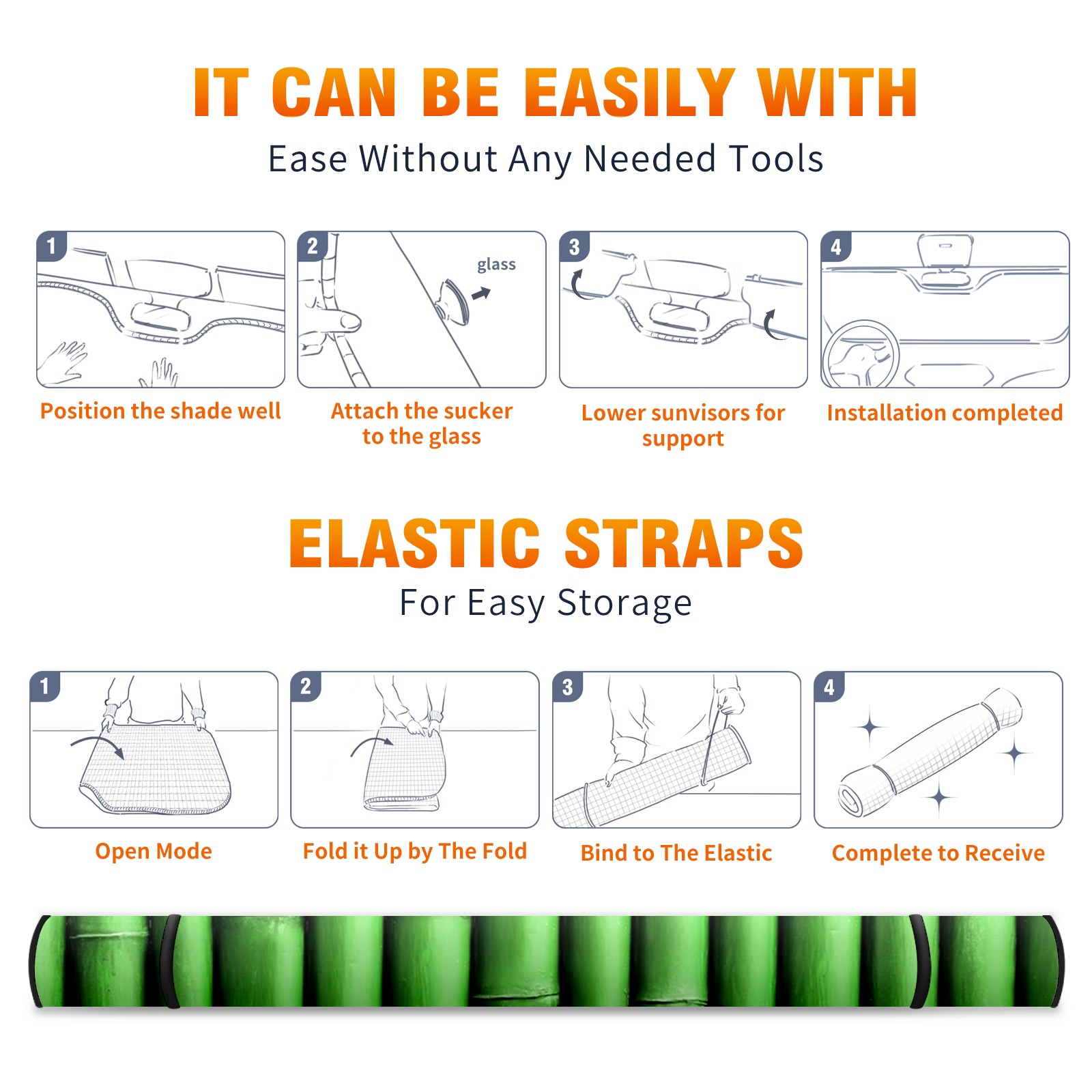 IT CAN BE EASILY WITH

Ease Without Any Needed Tools

1

Position the shade well

2

glass

Attach the sucker to the glass

3

Lower sunvisors for support

4

Installation completed

ELASTIC STRAPS

For Easy Storage

1

Open Mode

2

Fold it Up by The Fold

3

Bind to The Elastic

4

Complete to Receive