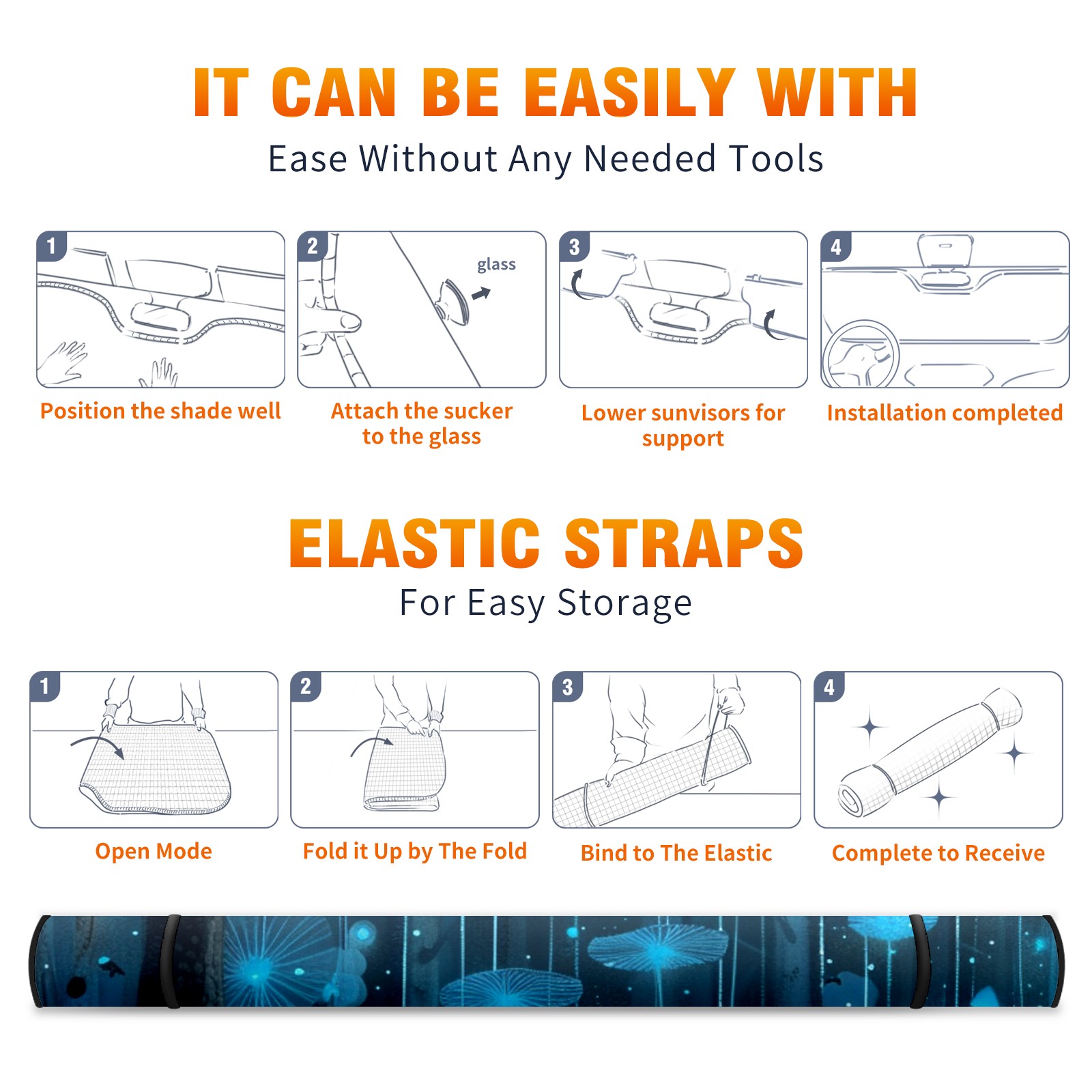 IT CAN BE EASILY WITH
Ease Without Any Needed Tools

1
Position the shade well

2
glass
Attach the sucker to the glass

3
Lower sunvisors for support

4
Installation completed

ELASTIC STRAPS
For Easy Storage

1
Open Mode

2
Fold it Up by The Fold

3
Bind to The Elastic

4
Complete to Receive