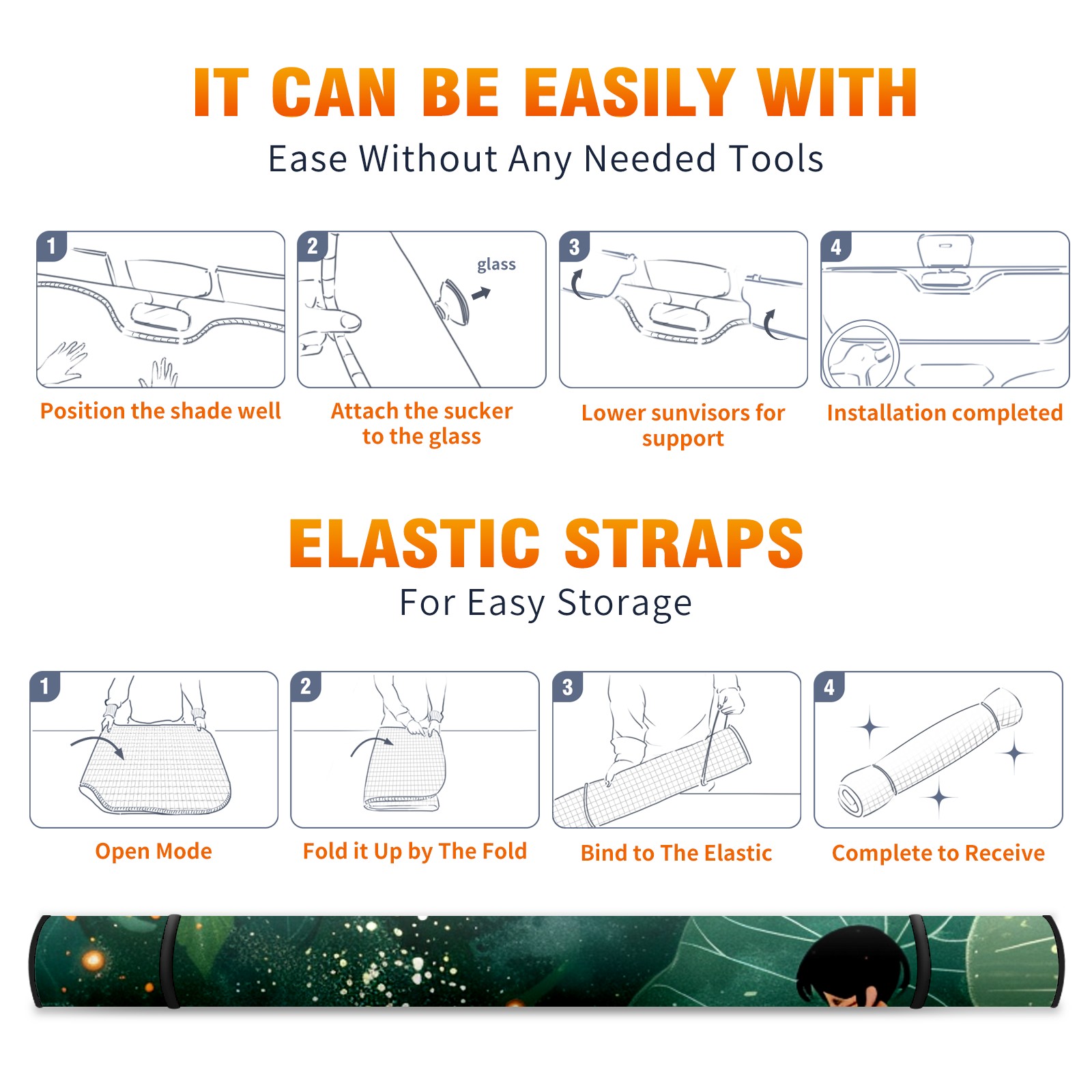 IT CAN BE EASILY WITH

Ease Without Any Needed Tools

1

Position the shade well

2

glass

Attach the sucker to the glass

3

Lower sunvisors for support

4

Installation completed

ELASTIC STRAPS

For Easy Storage

1

Open Mode

2

Fold it Up by The Fold

3

Bind to The Elastic

4

Complete to Receive