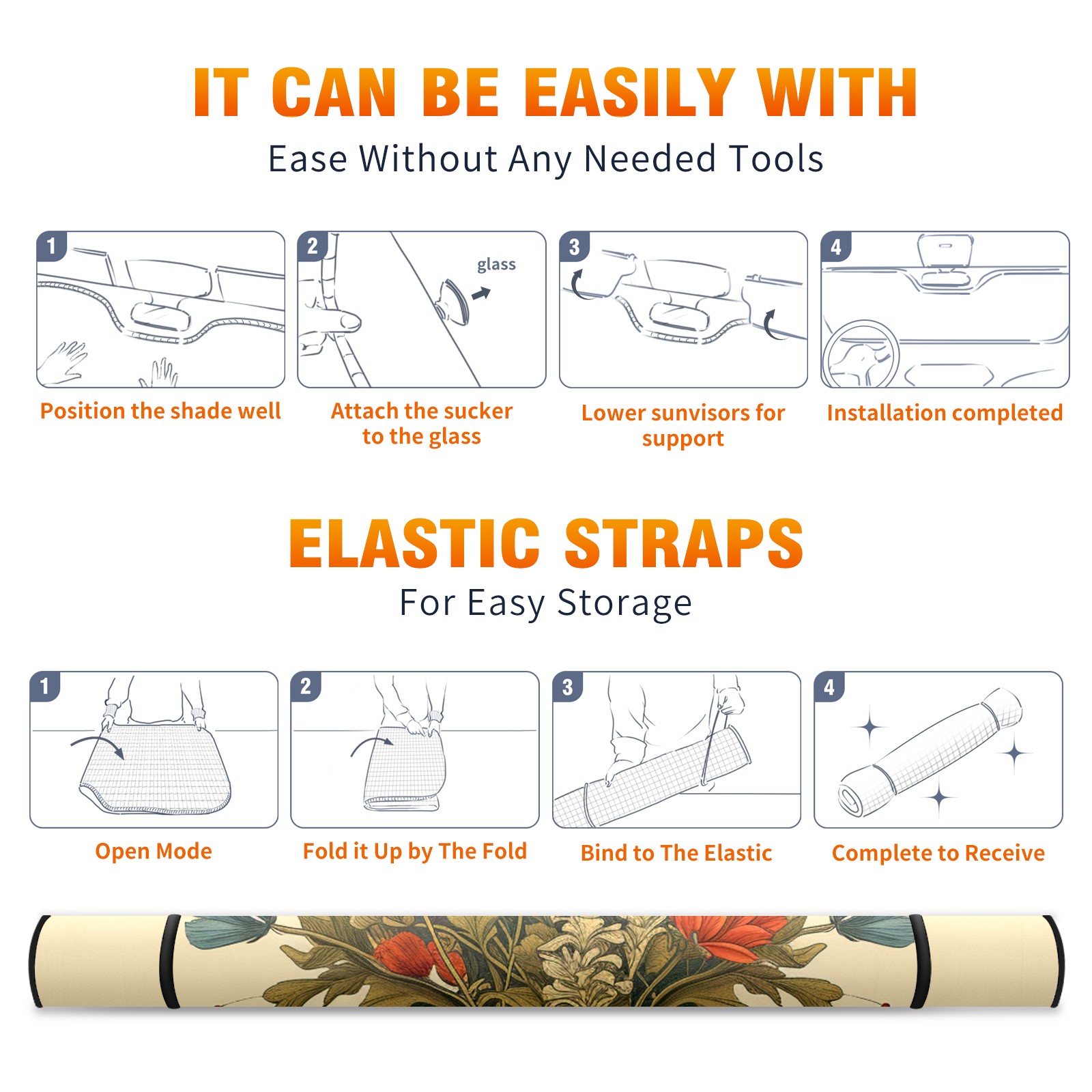 IT CAN BE EASILY WITH

Ease Without Any Needed Tools

1

Position the shade well

2

glass

Attach the sucker to the glass

3

Lower sunvisors for support

4

Installation completed

ELASTIC STRAPS

For Easy Storage

1

Open Mode

2

Fold it Up by The Fold

3

Bind to The Elastic

4

Complete to Receive