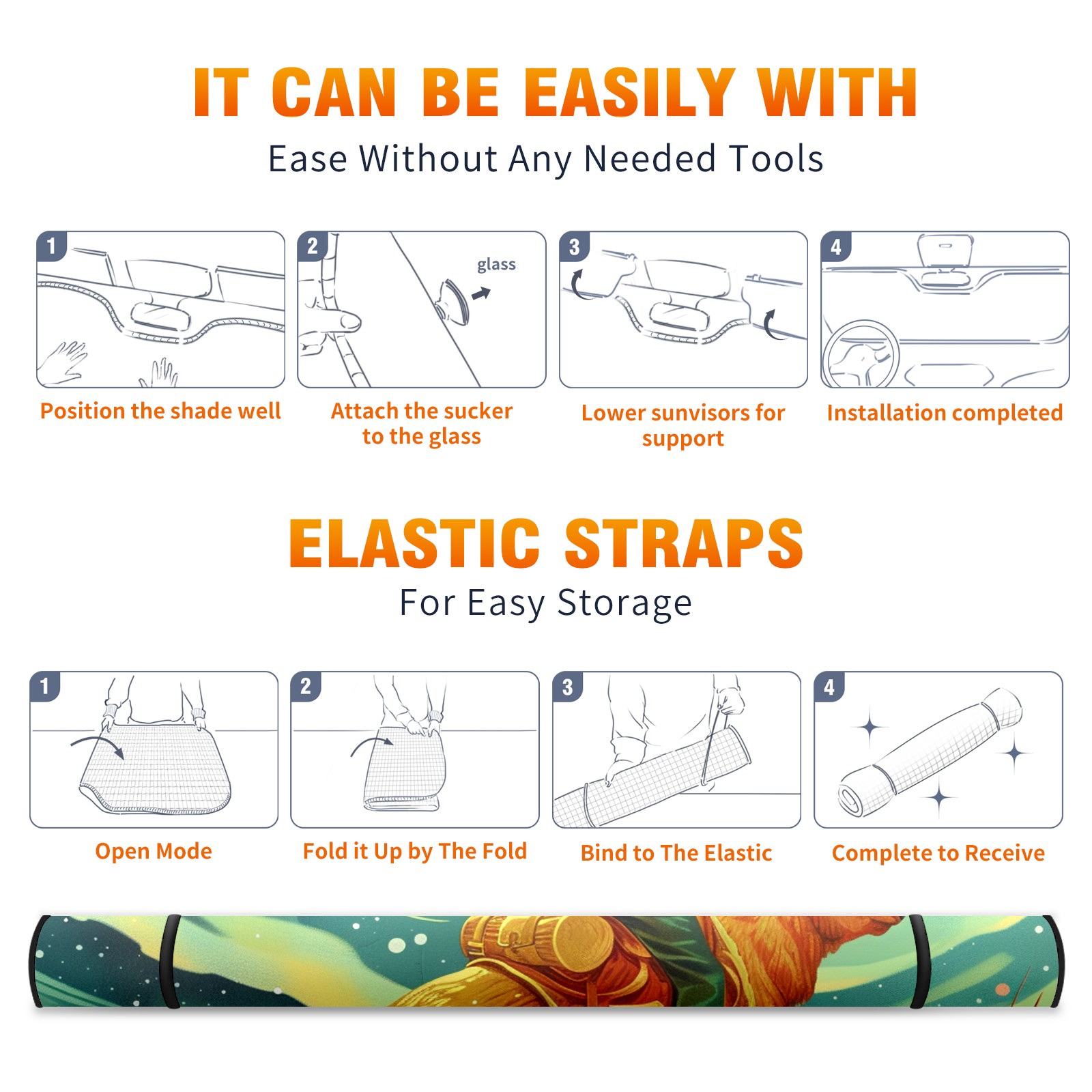 IT CAN BE EASILY WITH

Ease Without Any Needed Tools

1

Position the shade well

2

glass

Attach the sucker to the glass

3

Lower sunvisors for support

4

Installation completed

ELASTIC STRAPS

For Easy Storage

1

Open Mode

2

Fold it Up by The Fold

3

Bind to The Elastic

4

Complete to Receive