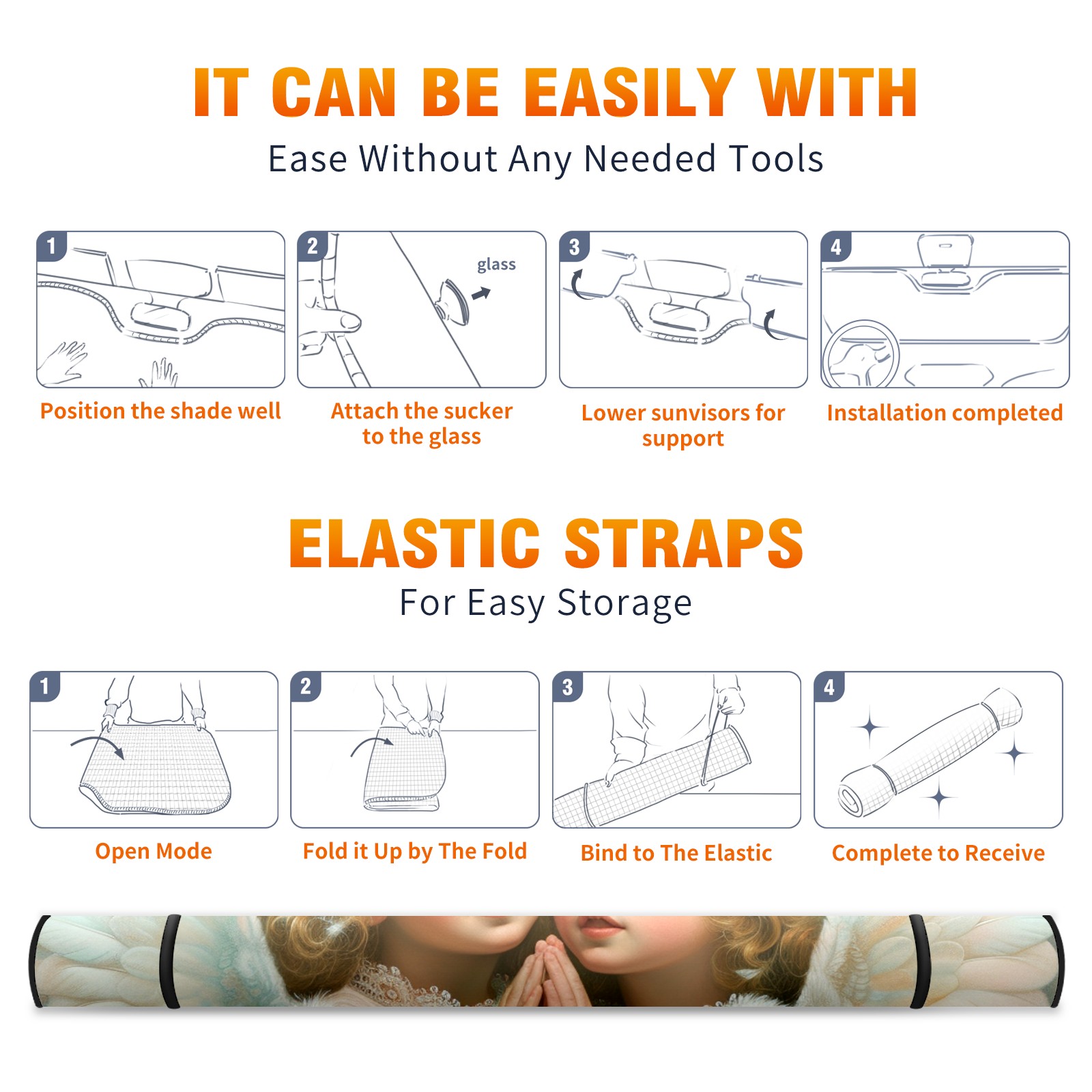 IT CAN BE EASILY WITH
Ease Without Any Needed Tools

1
Position the shade well

2
glass
Attach the sucker to the glass

3
Lower sunvisors for support

4
Installation completed

ELASTIC STRAPS
For Easy Storage

1
Open Mode

2
Fold it Up by The Fold

3
Bind to The Elastic

4
Complete to Receive