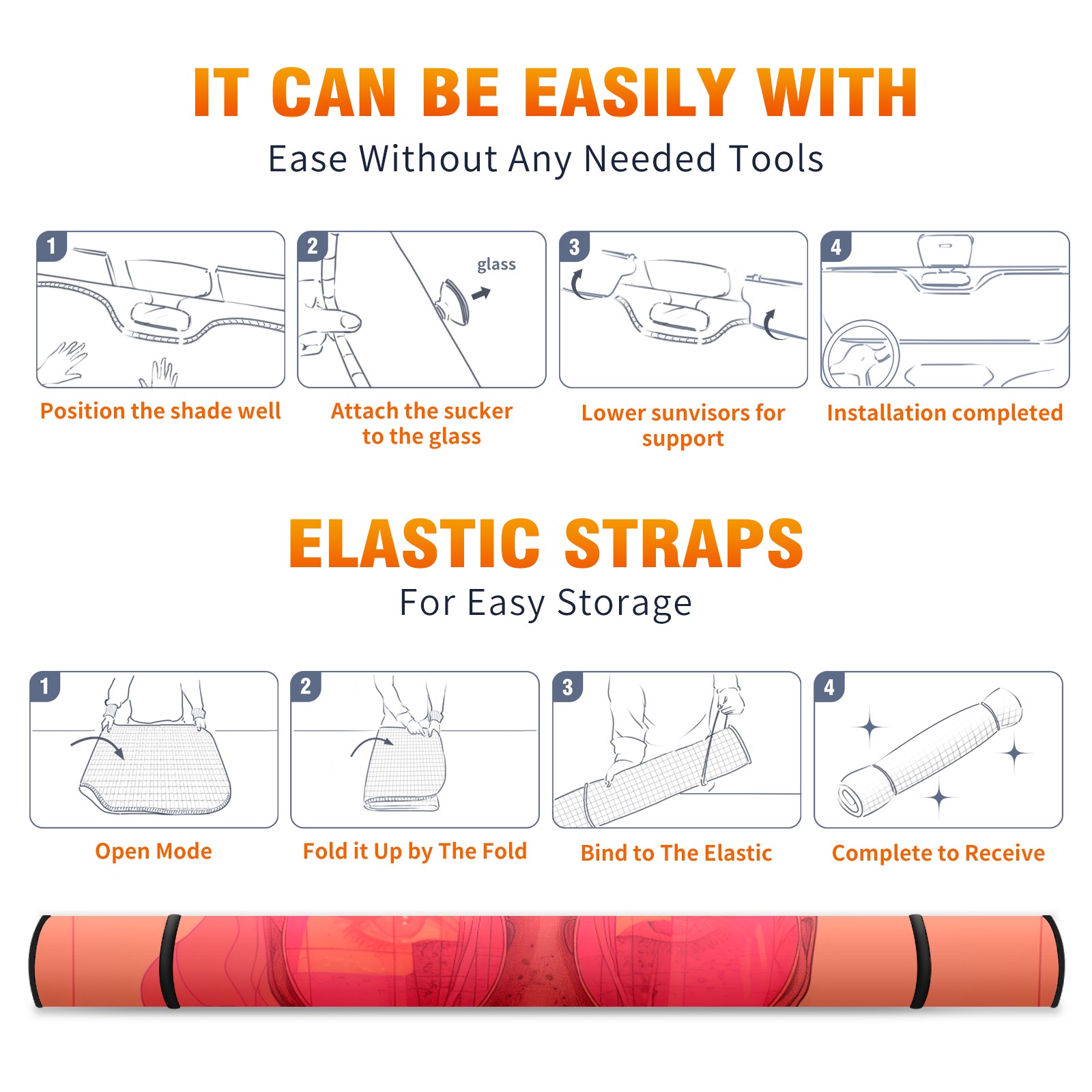 IT CAN BE EASILY WITH

Ease Without Any Needed Tools

1

Position the shade well

2

glass

Attach the sucker to the glass

3

Lower sunvisors for support

4

Installation completed

ELASTIC STRAPS

For Easy Storage

1

Open Mode

2

Fold it Up by The Fold

3

Bind to The Elastic

4

Complete to Receive