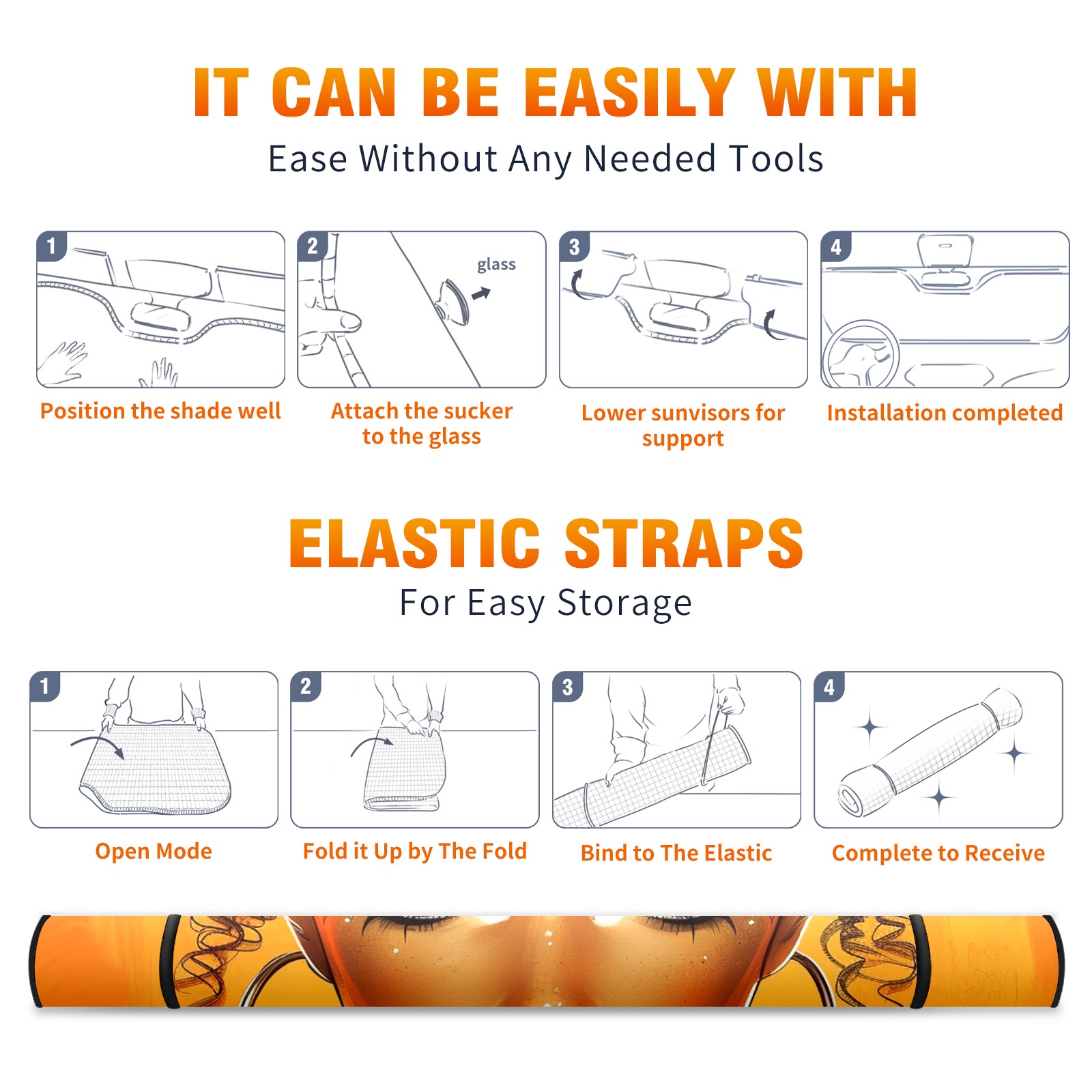 IT CAN BE EASILY WITH
Ease Without Any Needed Tools

1
Position the shade well

2
glass
Attach the sucker to the glass

3
Lower sunvisors for support

4
Installation completed

ELASTIC STRAPS
For Easy Storage

1
Open Mode

2
Fold it Up by The Fold

3
Bind to The Elastic

4
Complete to Receive