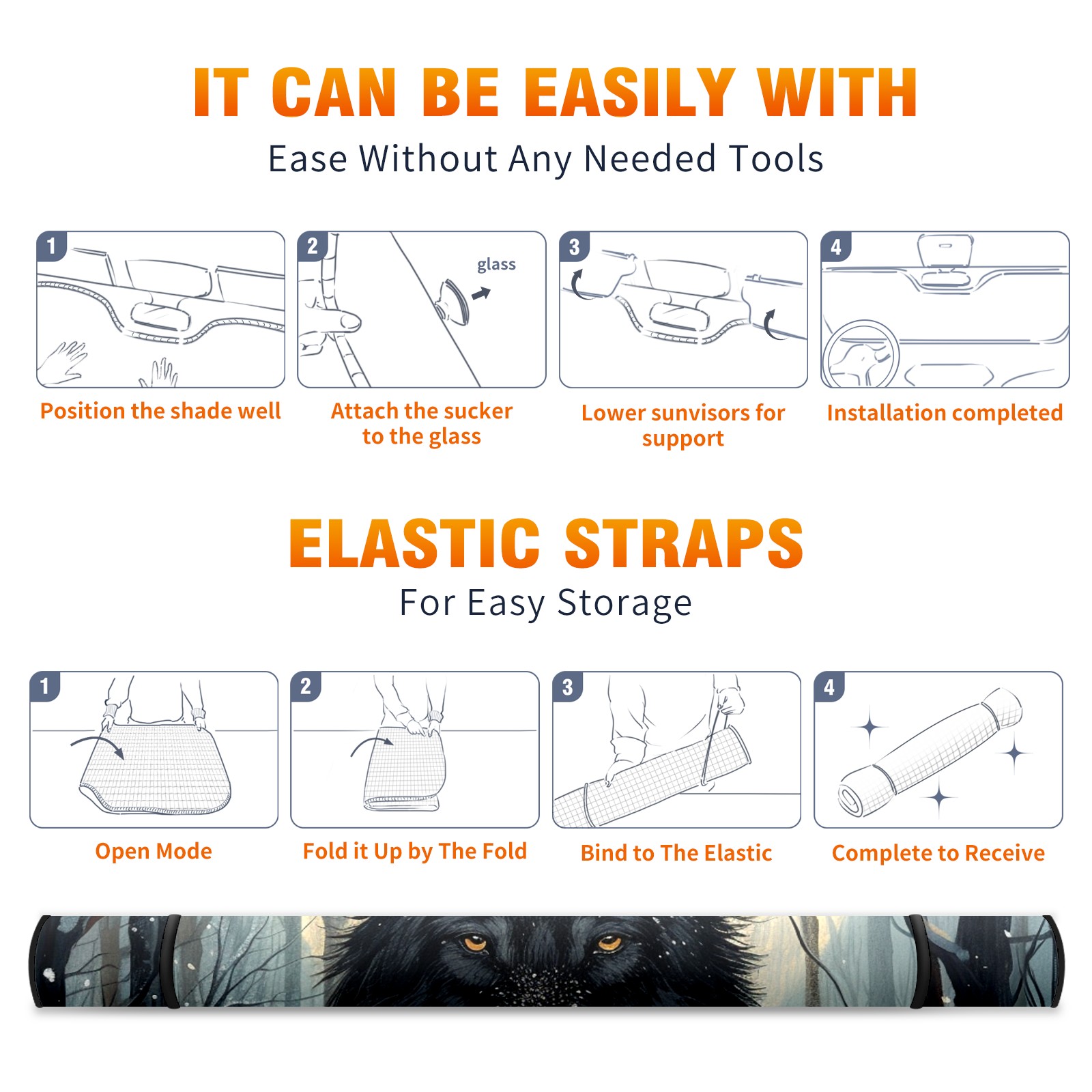 IT CAN BE EASILY WITH
Ease Without Any Needed Tools

1
Position the shade well

2
glass
Attach the sucker to the glass

3
Lower sunvisors for support

4
Installation completed

ELASTIC STRAPS
For Easy Storage

1
Open Mode

2
Fold it Up by The Fold

3
Bind to The Elastic

4
Complete to Receive