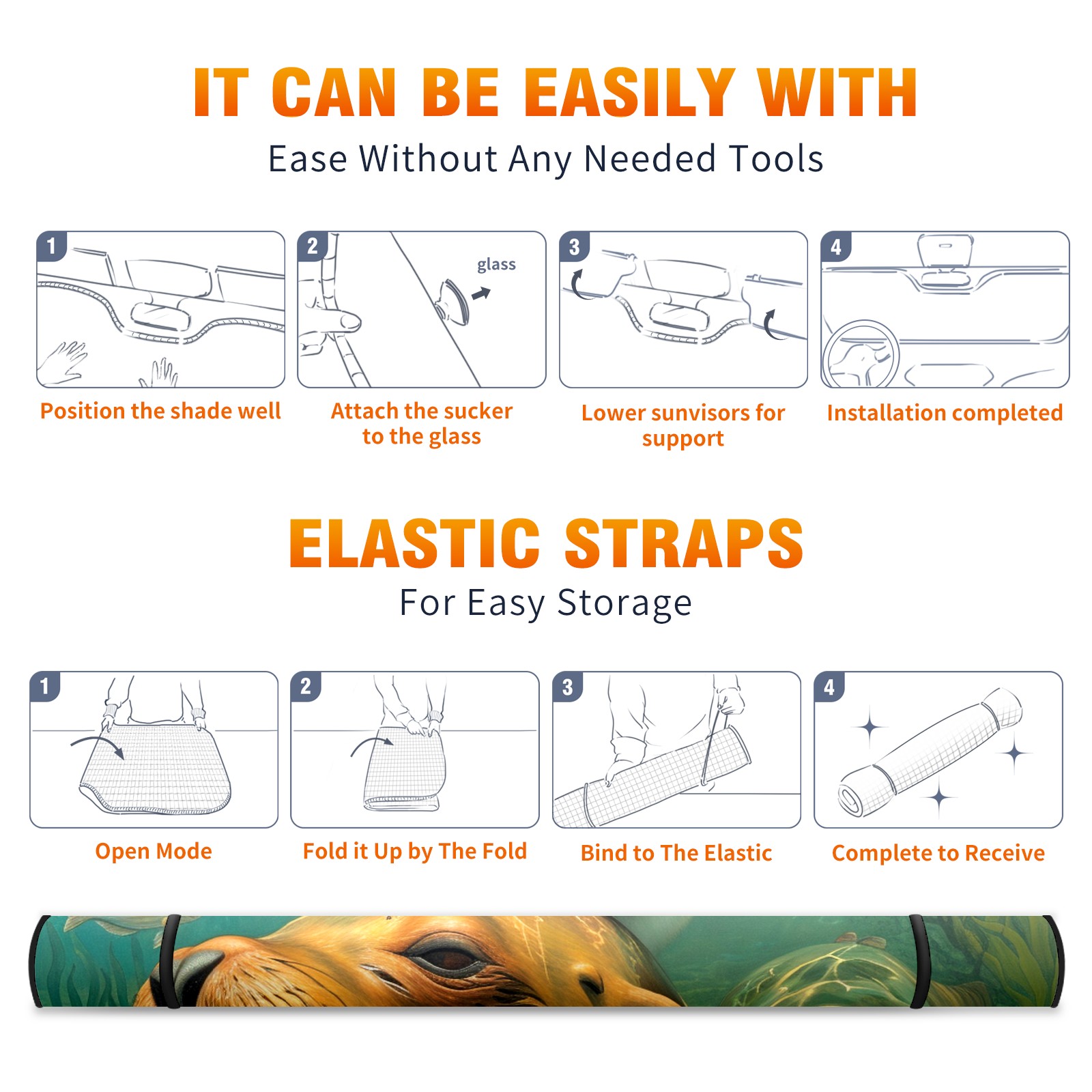 IT CAN BE EASILY WITH

Ease Without Any Needed Tools

1

Position the shade well

2

glass

Attach the sucker to the glass

3

Lower sunvisors for support

4

Installation completed

ELASTIC STRAPS

For Easy Storage

1

Open Mode

2

Fold it Up by The Fold

3

Bind to The Elastic

4

Complete to Receive