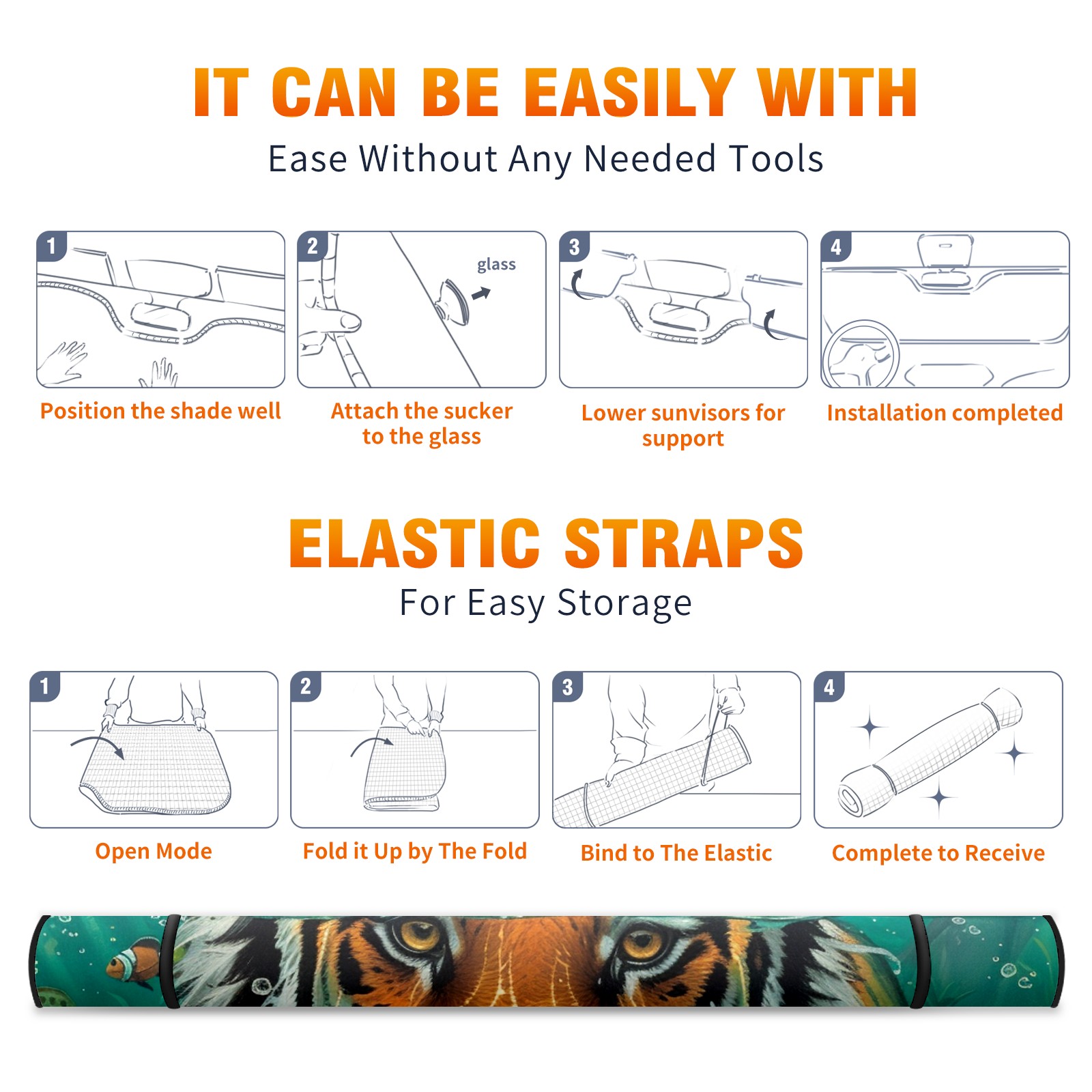 IT CAN BE EASILY WITH

Ease Without Any Needed Tools

1

Position the shade well

2

glass

Attach the sucker to the glass

3

Lower sunvisors for support

4

Installation completed

ELASTIC STRAPS

For Easy Storage

1

Open Mode

2

Fold it Up by The Fold

3

Bind to The Elastic

4

Complete to Receive