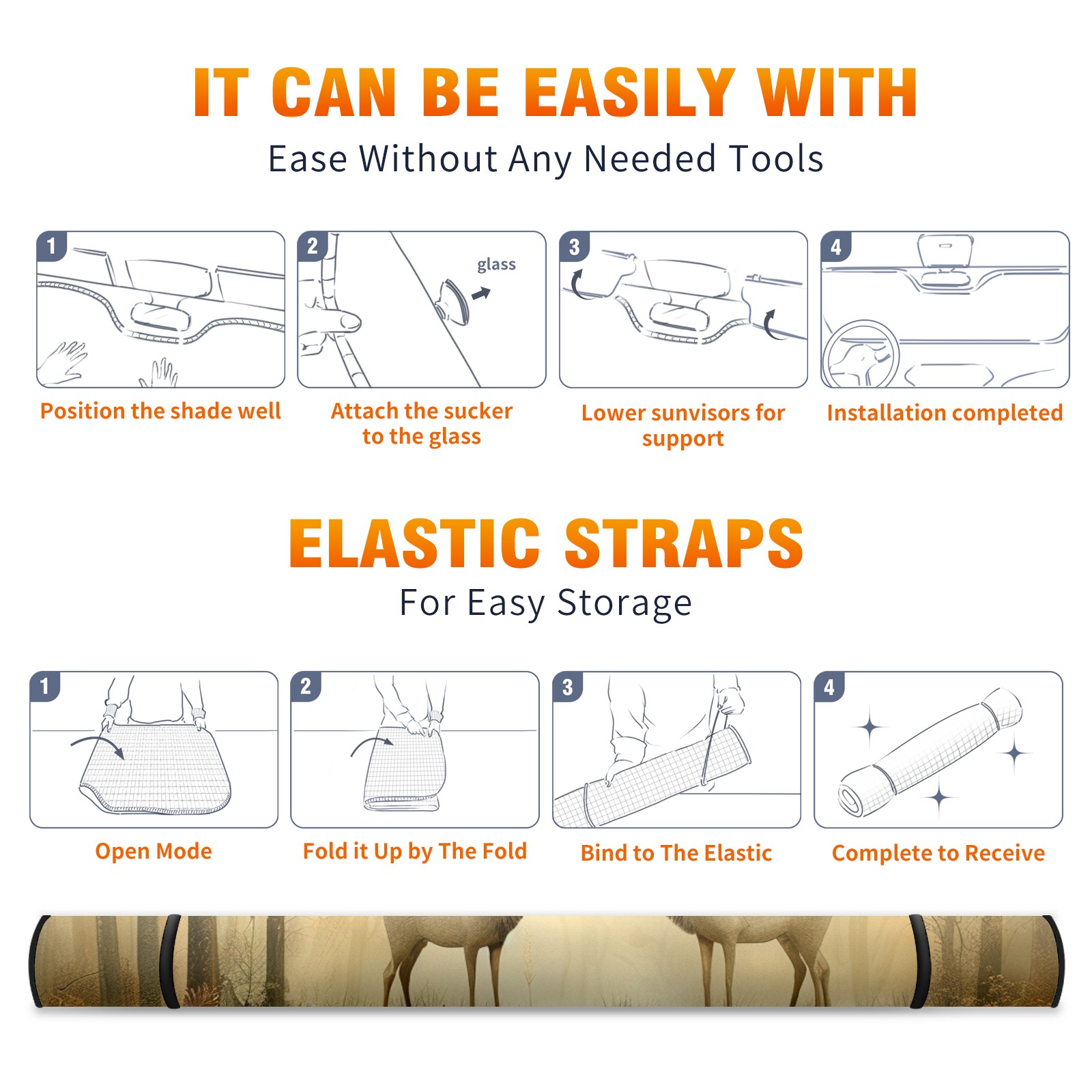 IT CAN BE EASILY WITH
Ease Without Any Needed Tools

1
Position the shade well

2
glass
Attach the sucker to the glass

3
Lower sunvisors for support

4
Installation completed

ELASTIC STRAPS
For Easy Storage

1
Open Mode

2
Fold it Up by The Fold

3
Bind to The Elastic

4
Complete to Receive