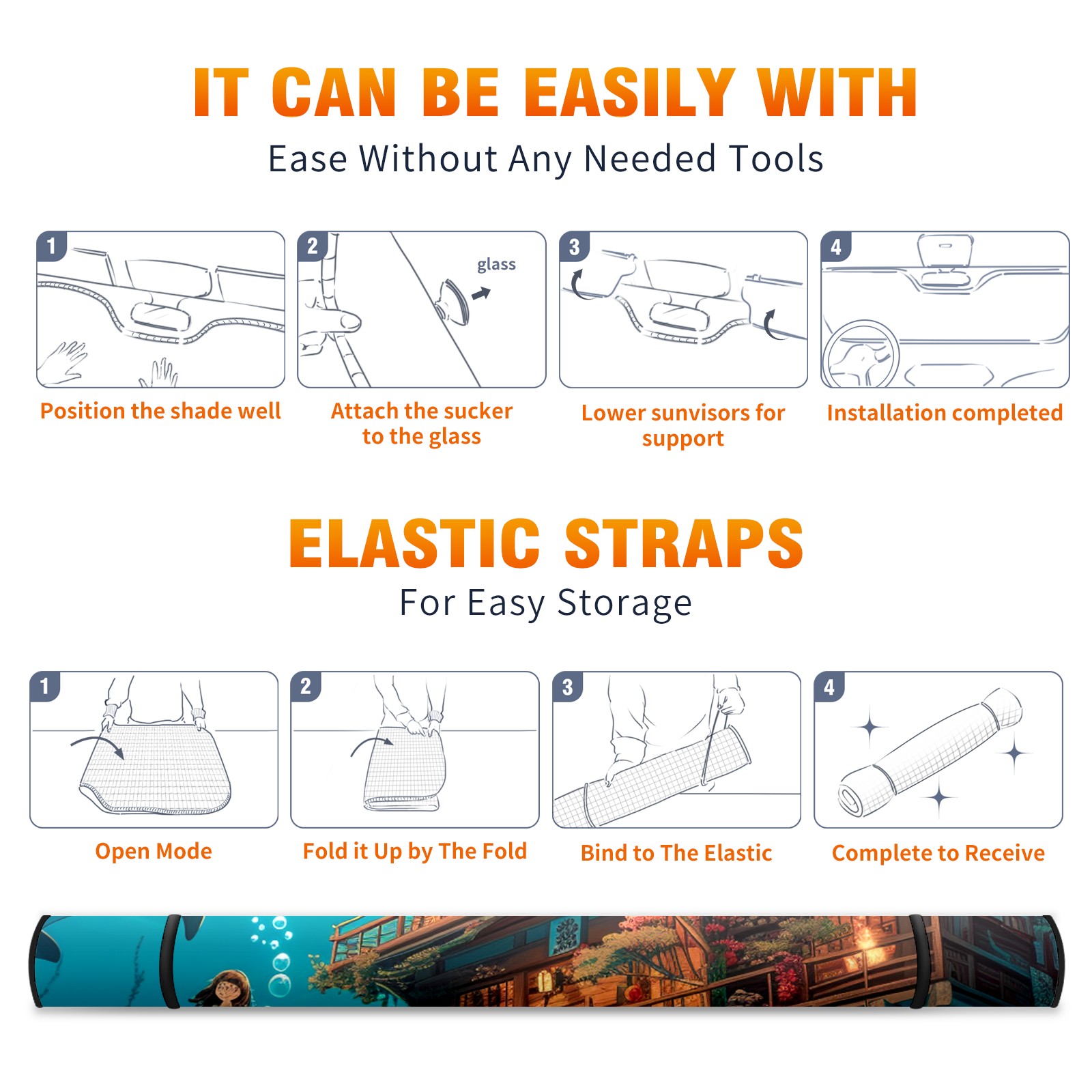 IT CAN BE EASILY WITH
Ease Without Any Needed Tools

1
Position the shade well

2
glass
Attach the sucker to the glass

3
Lower sunvisors for support

4
Installation completed

ELASTIC STRAPS
For Easy Storage

1
Open Mode

2
Fold it Up by The Fold

3
Bind to The Elastic

4
Complete to Receive