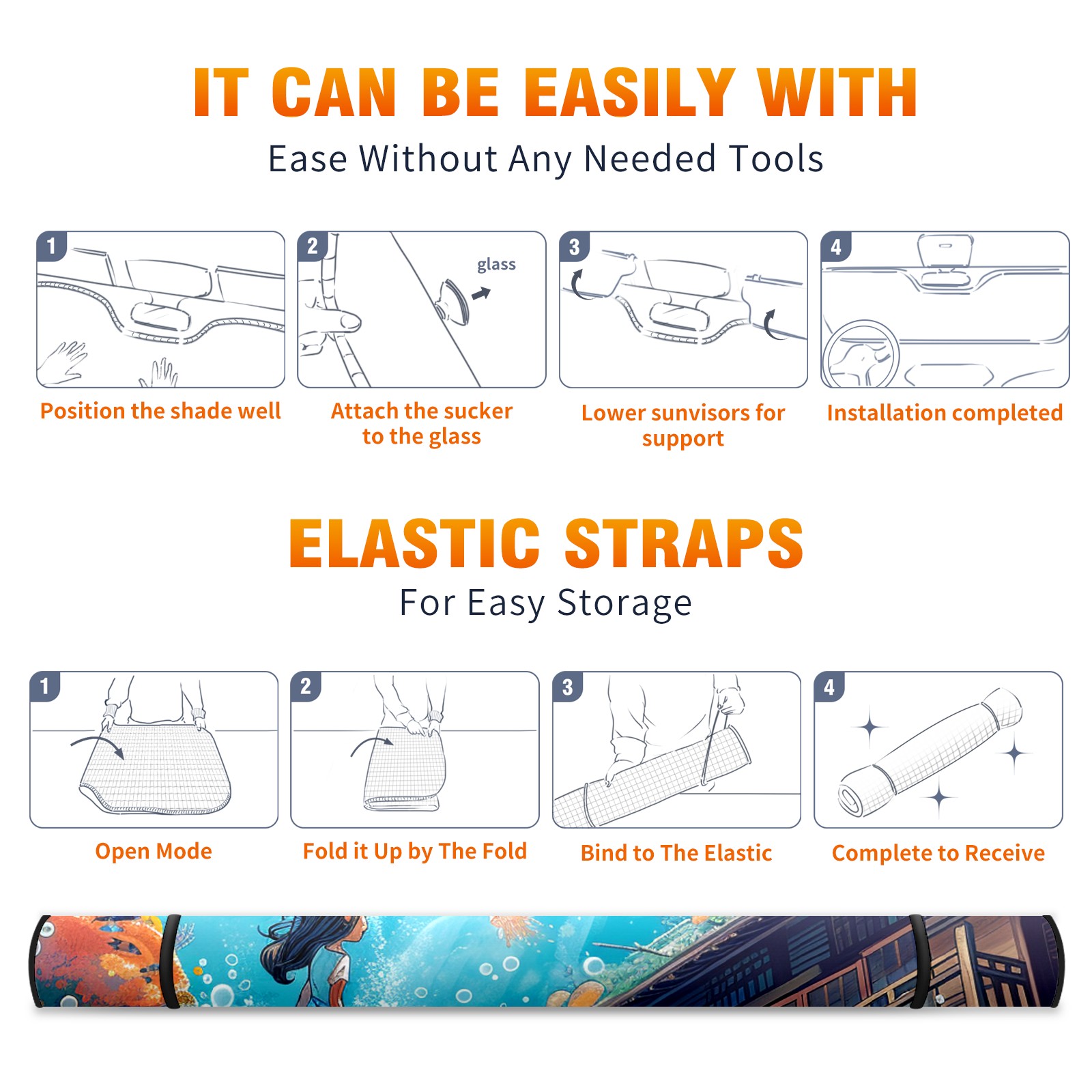 IT CAN BE EASILY WITH
Ease Without Any Needed Tools

1
Position the shade well

2
glass
Attach the sucker to the glass

3
Lower sunvisors for support

4
Installation completed

ELASTIC STRAPS
For Easy Storage

1
Open Mode

2
Fold it Up by The Fold

3
Bind to The Elastic

4
Complete to Receive