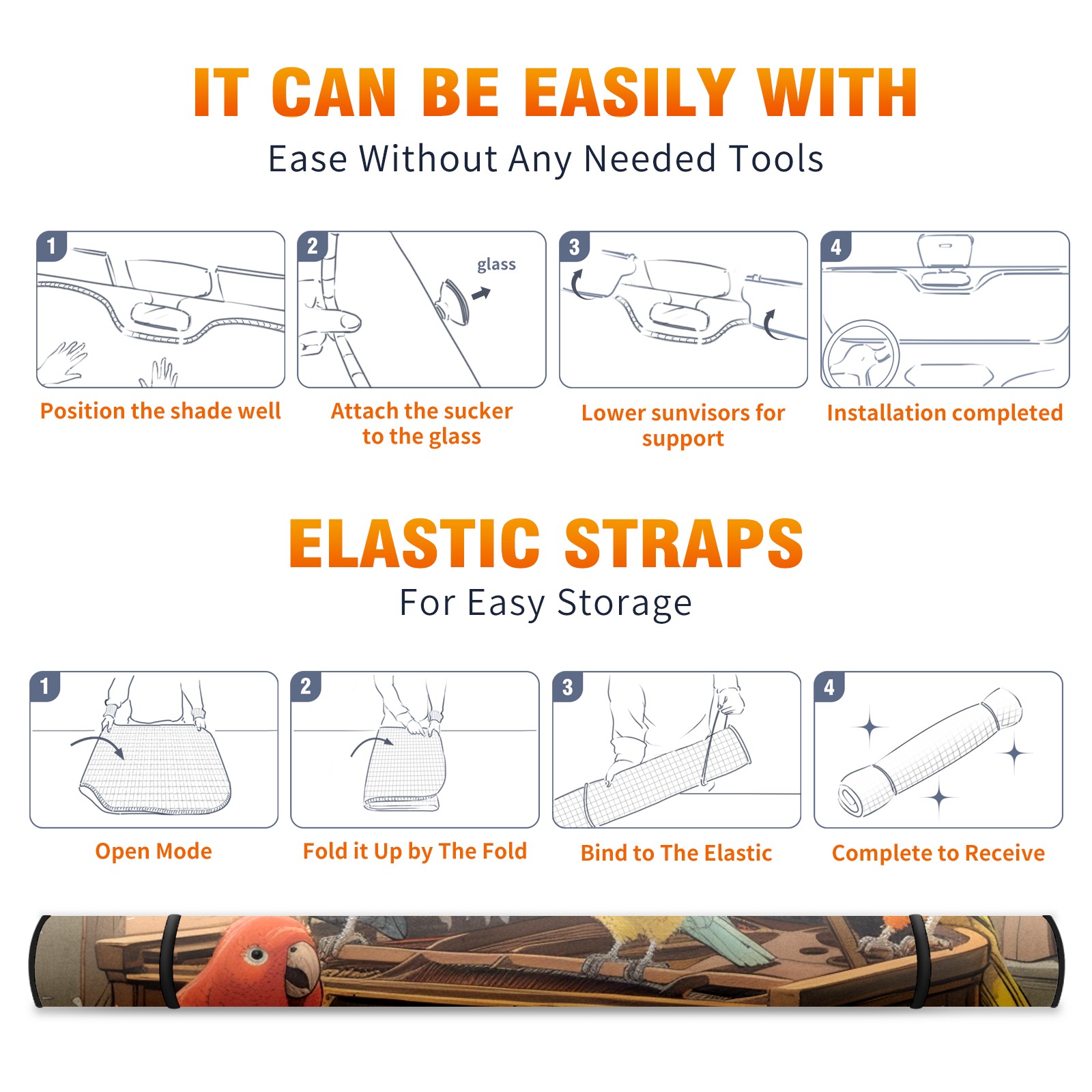 IT CAN BE EASILY WITH
Ease Without Any Needed Tools

1
Position the shade well

2
glass
Attach the sucker to the glass

3
Lower sunvisors for support

4
Installation completed

ELASTIC STRAPS
For Easy Storage

1
Open Mode

2
Fold it Up by The Fold

3
Bind to The Elastic

4
Complete to Receive