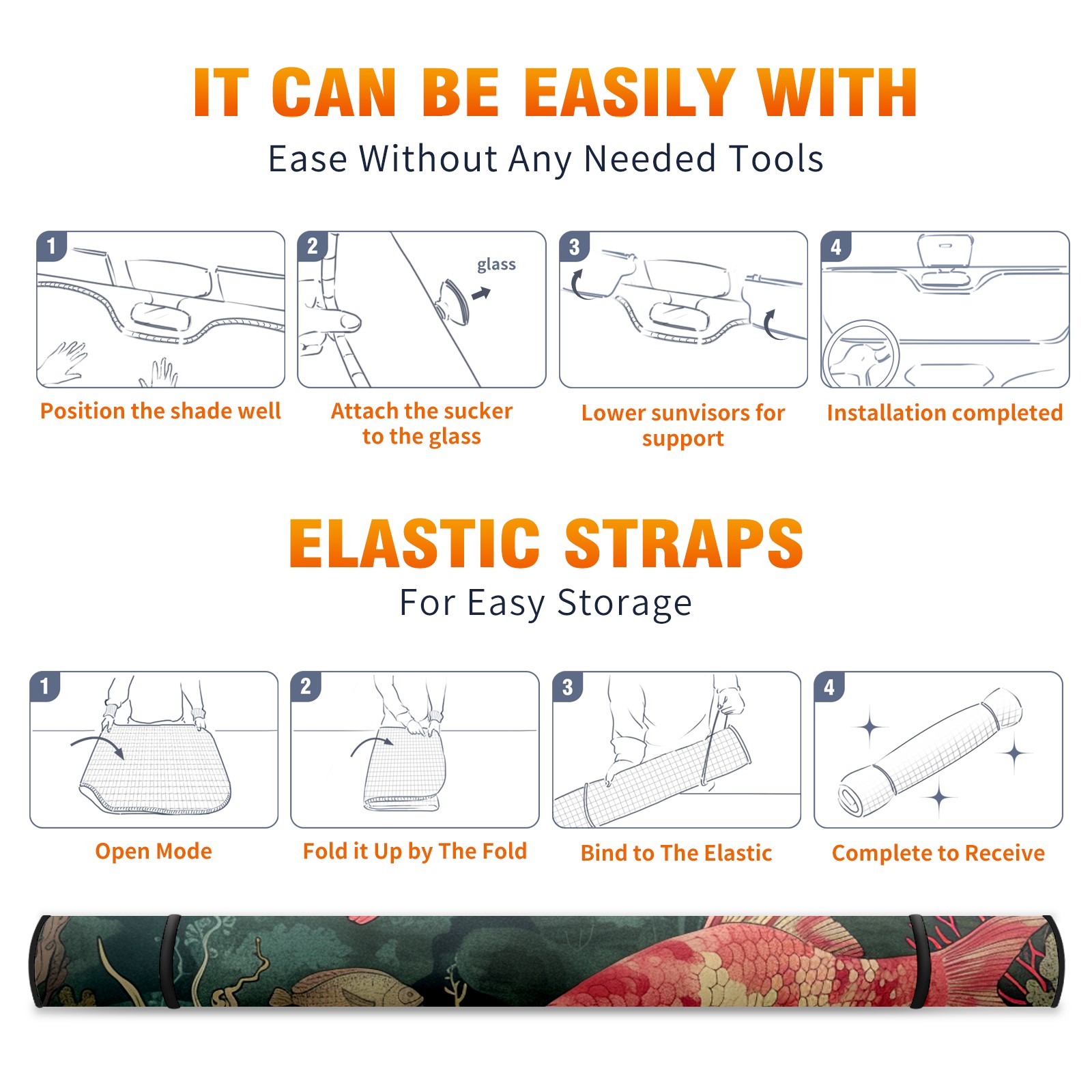 IT CAN BE EASILY WITH
Ease Without Any Needed Tools

1
Position the shade well

2
glass
Attach the sucker to the glass

3
Lower sunvisors for support

4
Installation completed

ELASTIC STRAPS
For Easy Storage

1
Open Mode

2
Fold it Up by The Fold

3
Bind to The Elastic

4
Complete to Receive