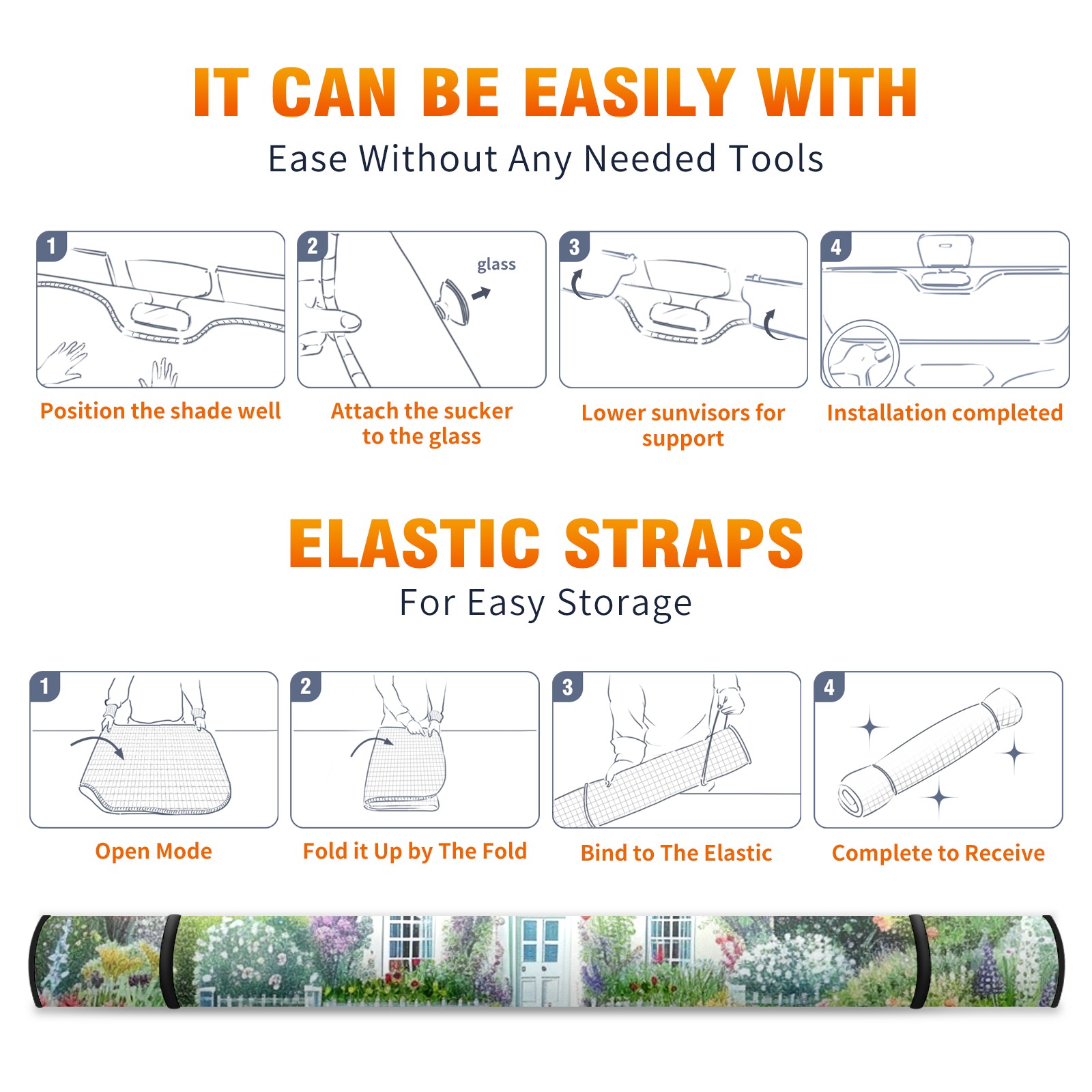 IT CAN BE EASILY WITH
Ease Without Any Needed Tools

1
Position the shade well

2
glass
Attach the sucker to the glass

3
Lower sunvisors for support

4
Installation completed

ELASTIC STRAPS
For Easy Storage

1
Open Mode

2
Fold it Up by The Fold

3
Bind to The Elastic

4
Complete to Receive