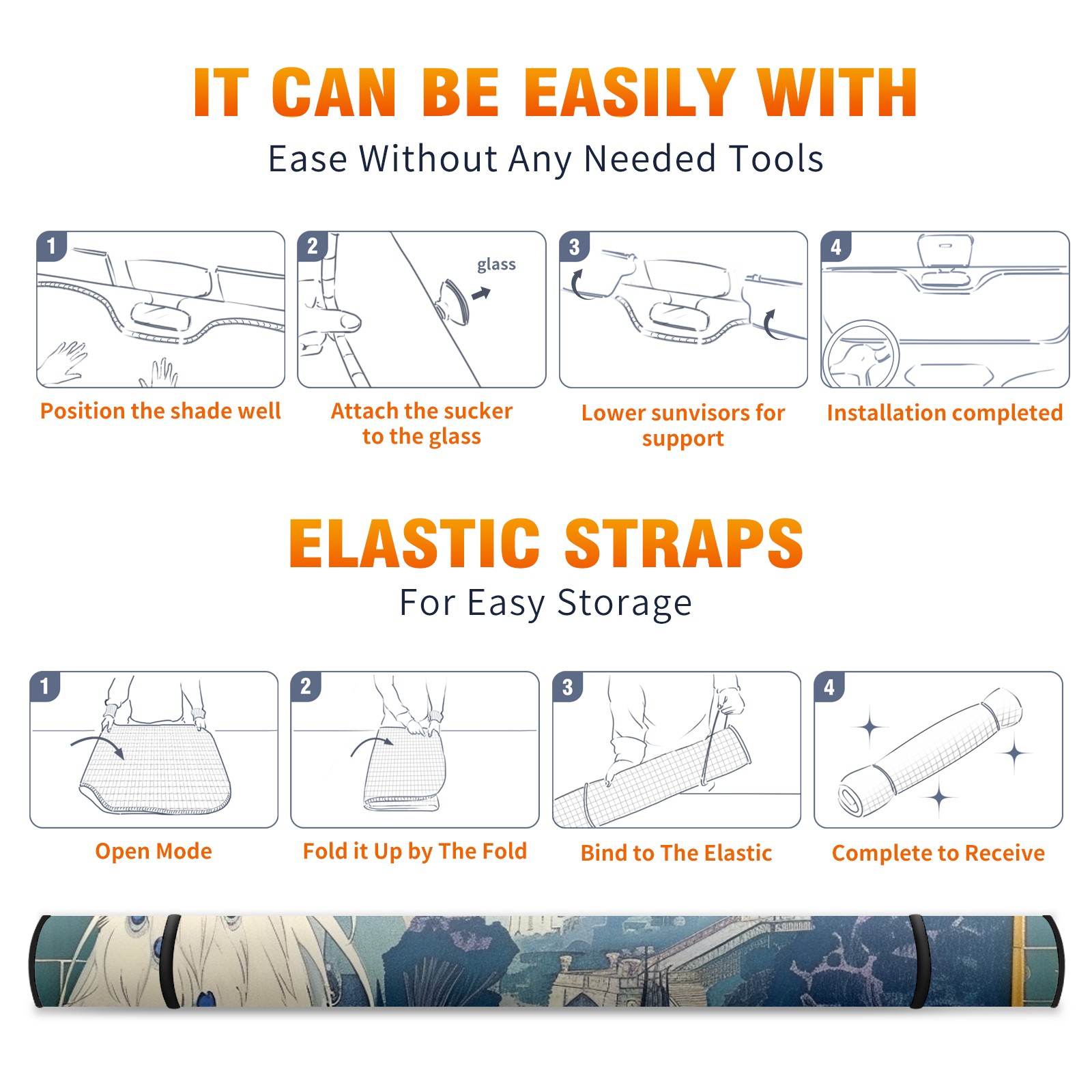 IT CAN BE EASILY WITH
Ease Without Any Needed Tools

1
Position the shade well

2
glass
Attach the sucker to the glass

3
Lower sunvisors for support

4
Installation completed

ELASTIC STRAPS
For Easy Storage

1
Open Mode

2
Fold it Up by The Fold

3
Bind to The Elastic

4
Complete to Receive