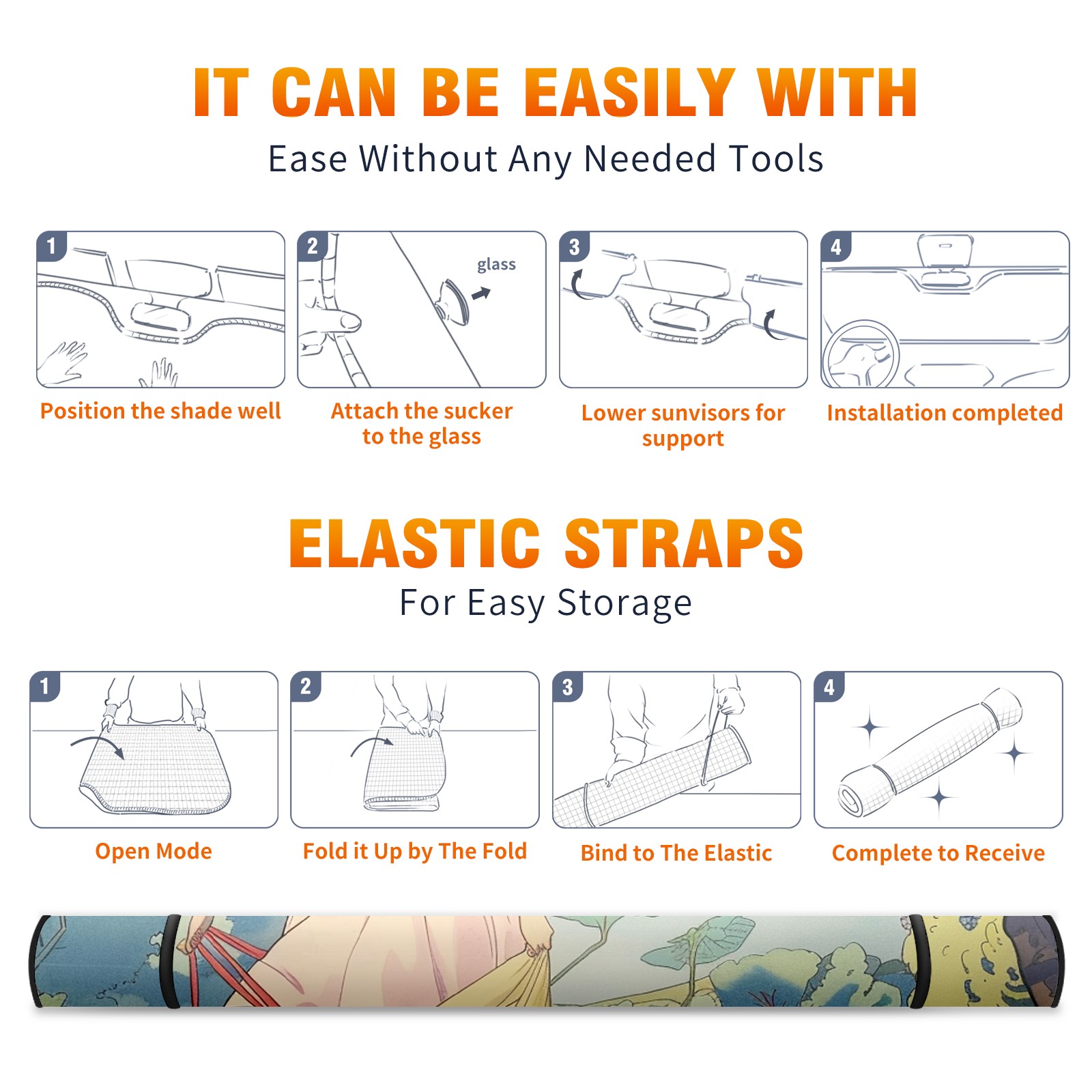 IT CAN BE EASILY WITH
Ease Without Any Needed Tools

1
Position the shade well

2
glass
Attach the sucker to the glass

3
Lower sunvisors for support

4
Installation completed

ELASTIC STRAPS
For Easy Storage

1
Open Mode

2
Fold it Up by The Fold

3
Bind to The Elastic

4
Complete to Receive