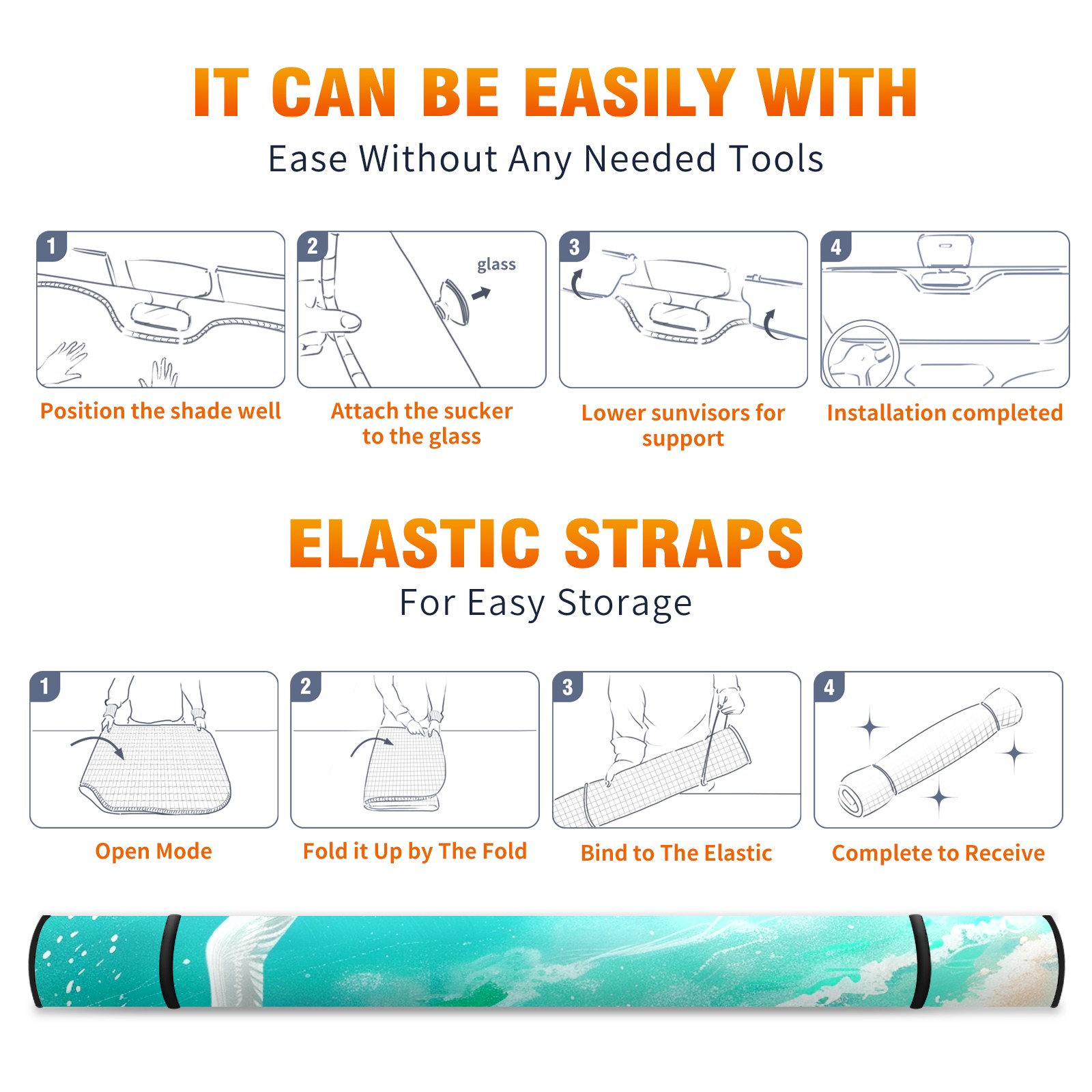 IT CAN BE EASILY WITH
Ease Without Any Needed Tools

1

Position the shade well

2
glass

Attach the sucker to the glass

3

Lower sunvisors for support

4

Installation completed

ELASTIC STRAPS
For Easy Storage

1

Open Mode

2

Fold it Up by The Fold

3

Bind to The Elastic

4

Complete to Receive