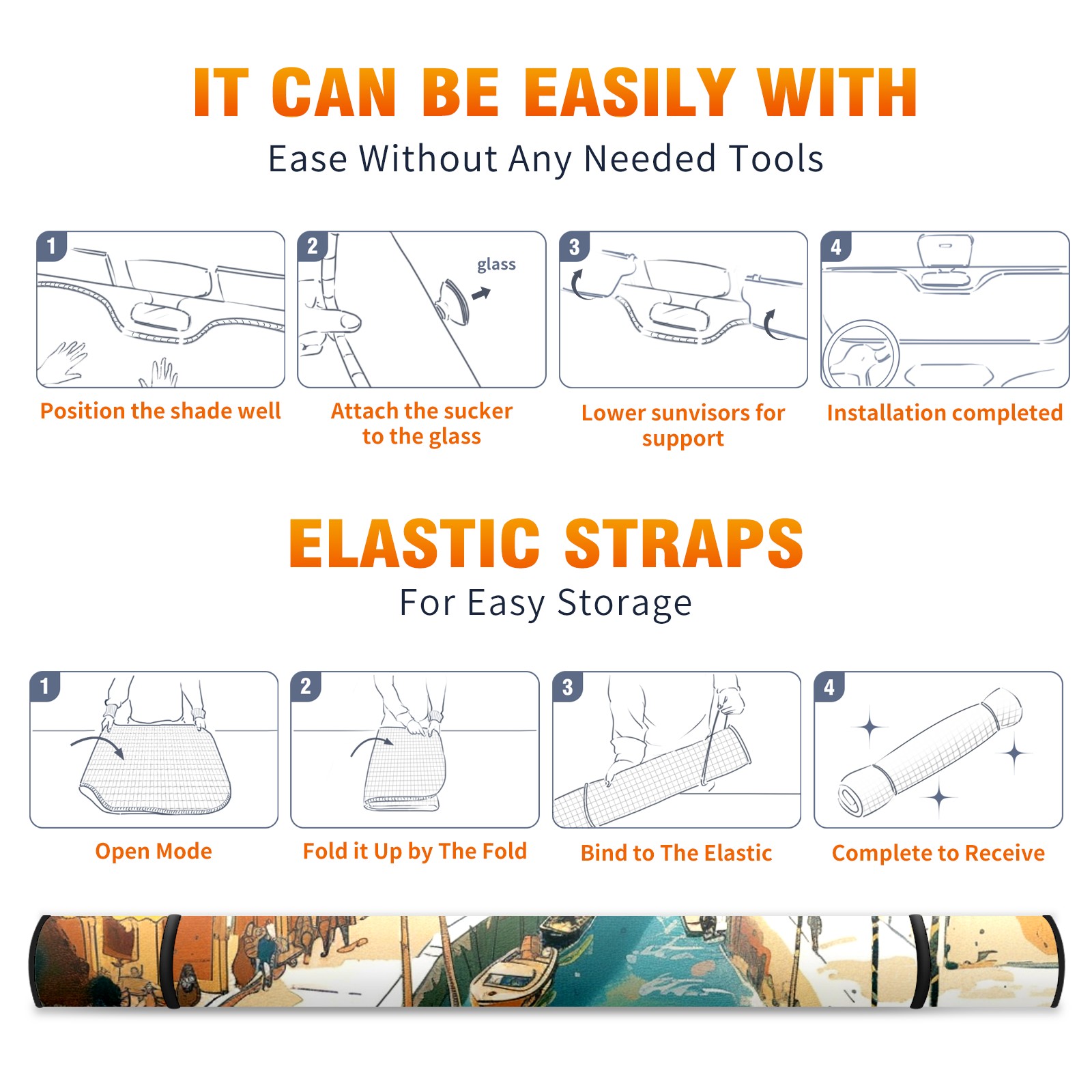 IT CAN BE EASILY WITH
Ease Without Any Needed Tools

1
Position the shade well

2
glass
Attach the sucker to the glass

3
Lower sunvisors for support

4
Installation completed

ELASTIC STRAPS
For Easy Storage

1
Open Mode

2
Fold it Up by The Fold

3
Bind to The Elastic

4
Complete to Receive