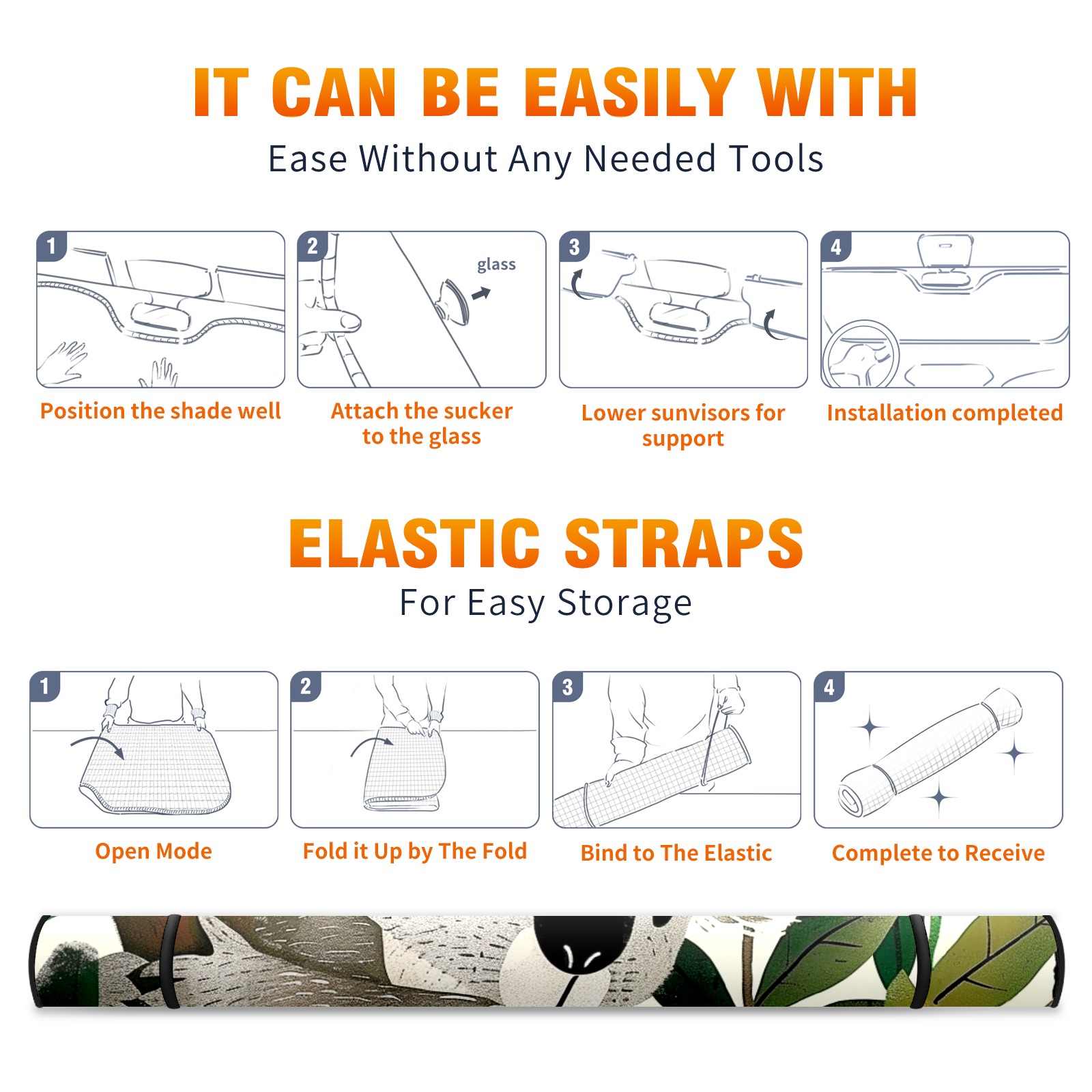 IT CAN BE EASILY WITH
Ease Without Any Needed Tools

1
Position the shade well

2
glass
Attach the sucker to the glass

3
Lower sunvisors for support

4
Installation completed

ELASTIC STRAPS
For Easy Storage

1
Open Mode

2
Fold it Up by The Fold

3
Bind to The Elastic

4
Complete to Receive