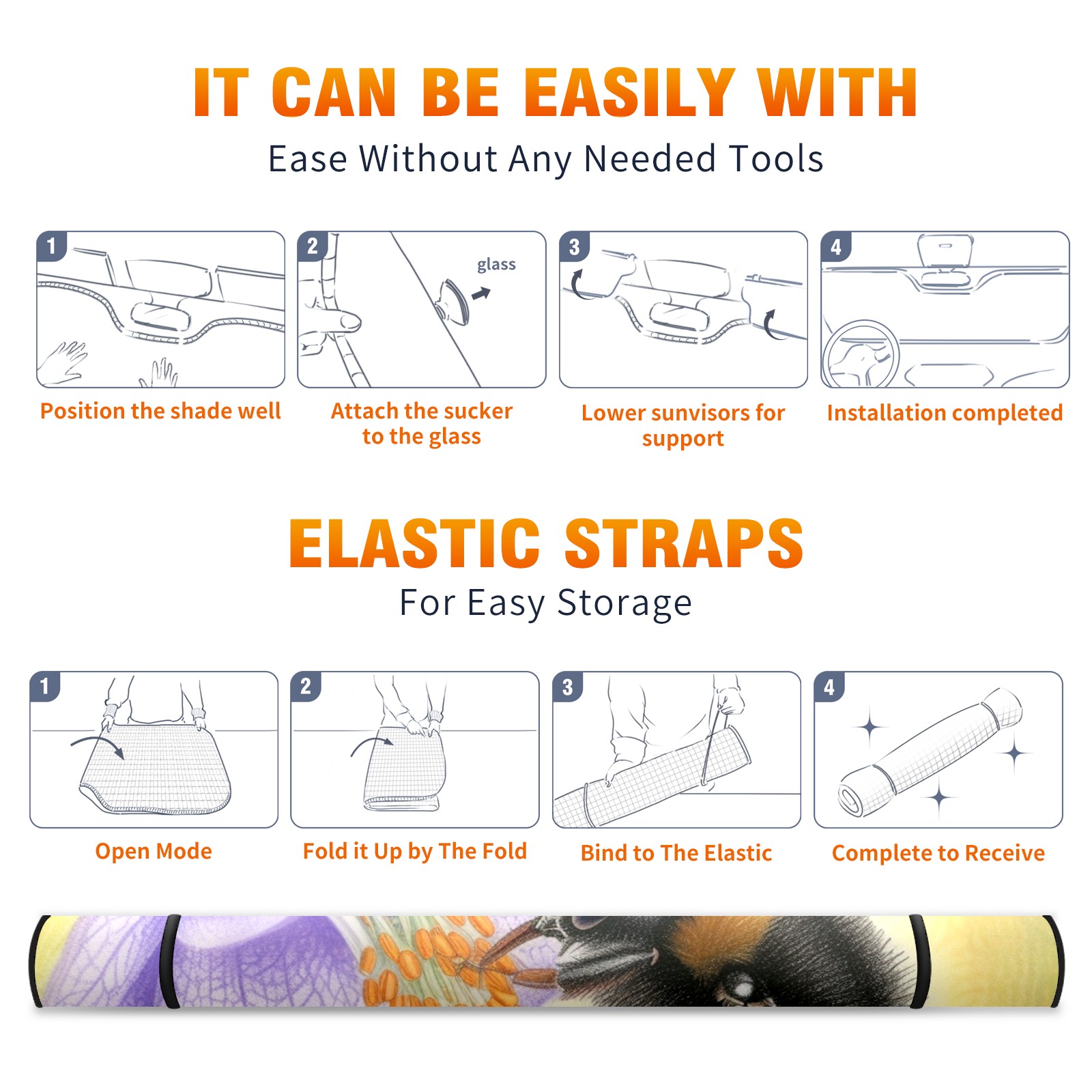 IT CAN BE EASILY WITH

Ease Without Any Needed Tools

1

Position the shade well

2

glass

Attach the sucker to the glass

3

Lower sunvisors for support

4

Installation completed

ELASTIC STRAPS

For Easy Storage

1

Open Mode

2

Fold it Up by The Fold

3

Bind to The Elastic

4

Complete to Receive