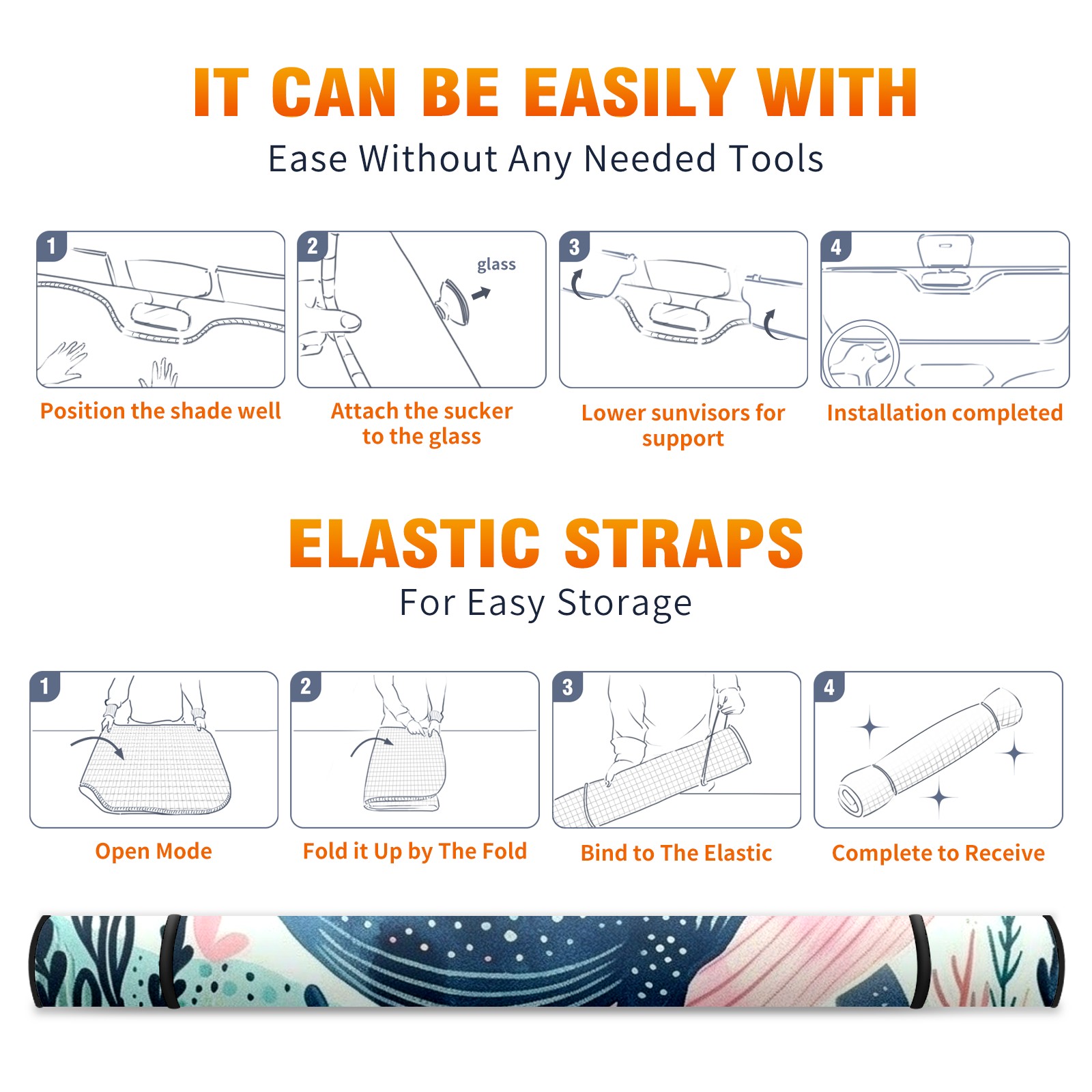 IT CAN BE EASILY WITH
Ease Without Any Needed Tools

1

Position the shade well

2
glass

Attach the sucker to the glass

3

Lower sunvisors for support

4

Installation completed

ELASTIC STRAPS
For Easy Storage

1

Open Mode

2

Fold it Up by The Fold

3

Bind to The Elastic

4

Complete to Receive