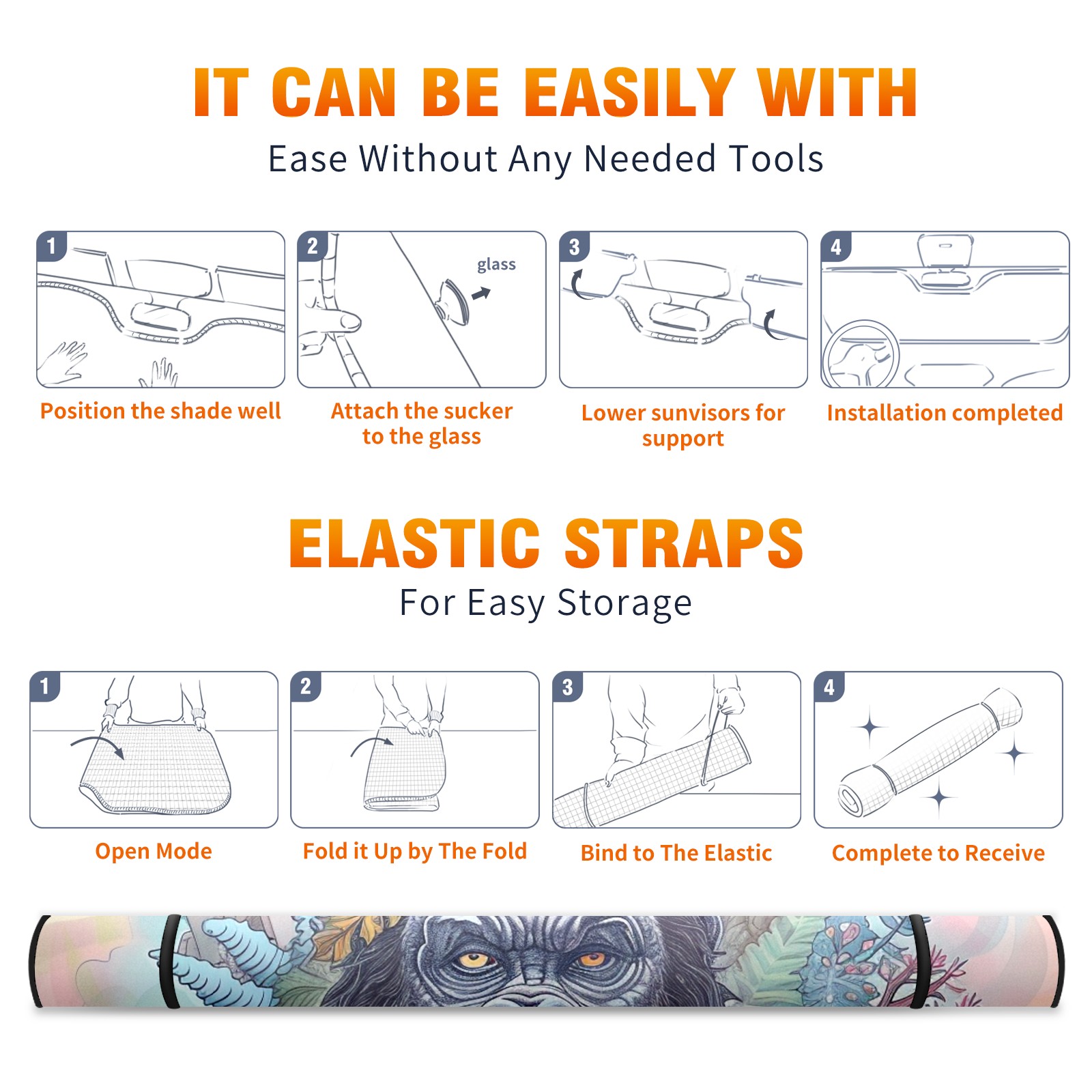 IT CAN BE EASILY WITH

Ease Without Any Needed Tools

1

Position the shade well

2

glass

Attach the sucker to the glass

3

Lower sunvisors for support

4

Installation completed

ELASTIC STRAPS

For Easy Storage

1

Open Mode

2

Fold it Up by The Fold

3

Bind to The Elastic

4

Complete to Receive