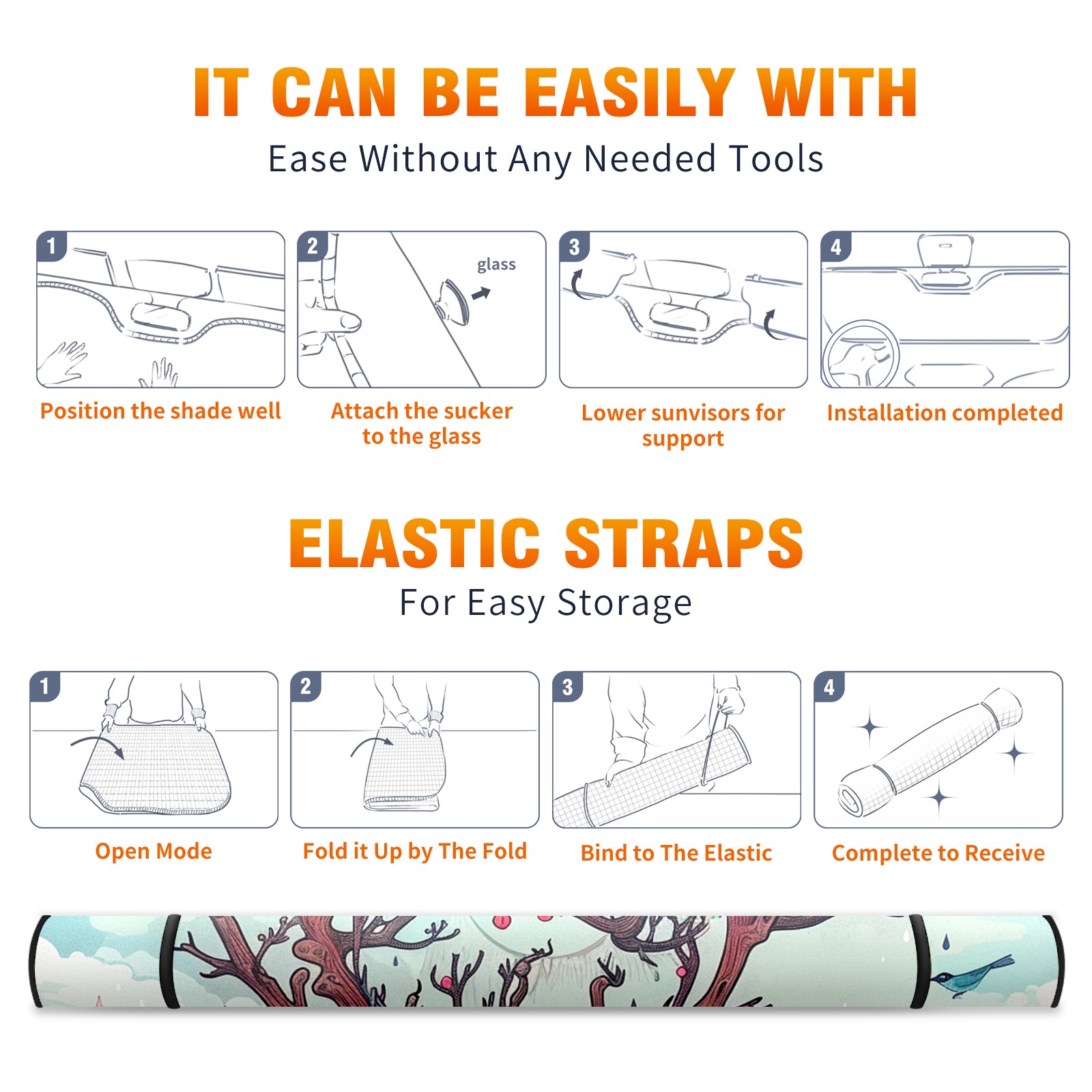 IT CAN BE EASILY WITH

Ease Without Any Needed Tools

1

Position the shade well

2

glass

Attach the sucker to the glass

3

Lower sunvisors for support

4

Installation completed

ELASTIC STRAPS

For Easy Storage

1

Open Mode

2

Fold it Up by The Fold

3

Bind to The Elastic

4

Complete to Receive