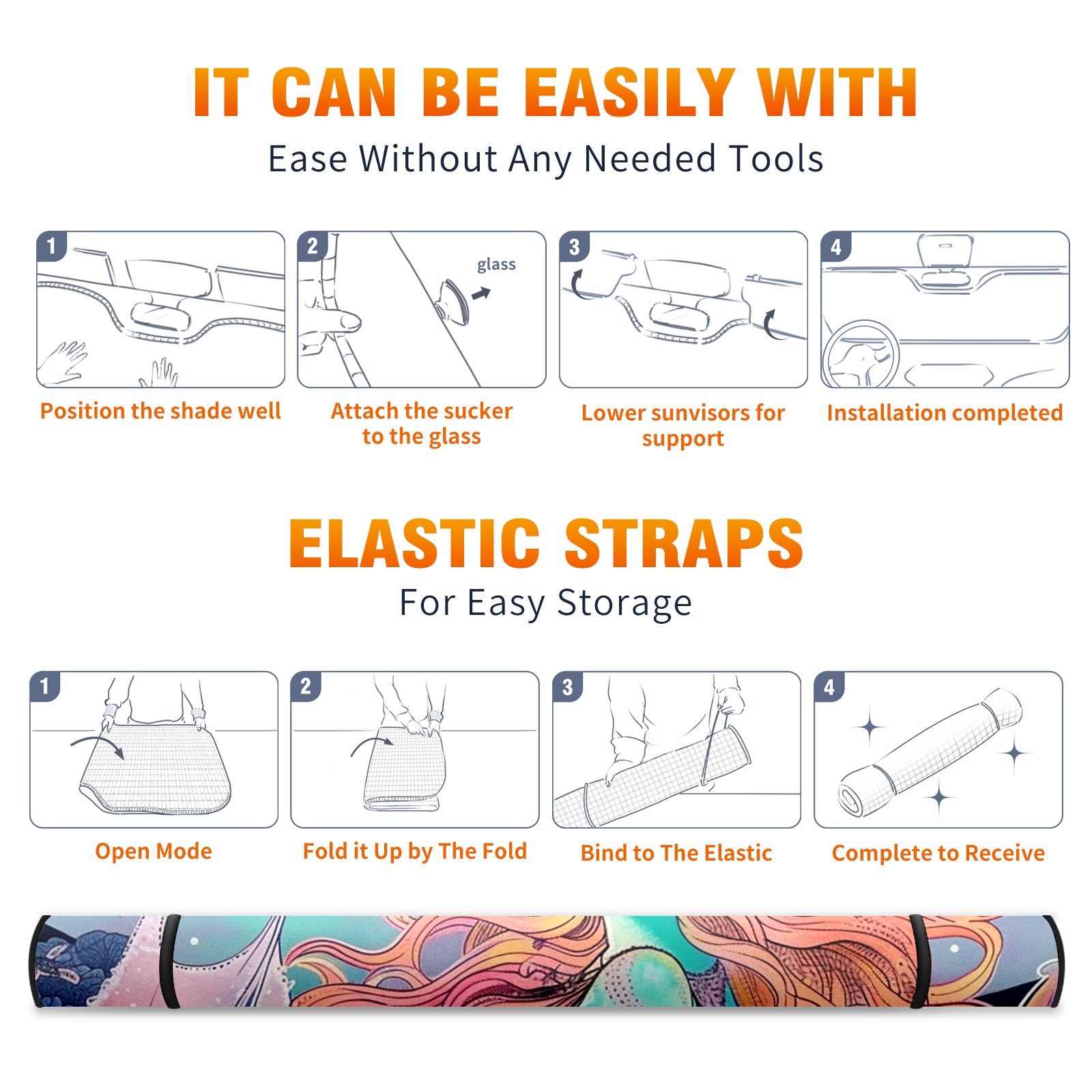 IT CAN BE EASILY WITH
Ease Without Any Needed Tools

1
Position the shade well

2
glass
Attach the sucker to the glass

3
Lower sunvisors for support

4
Installation completed

ELASTIC STRAPS
For Easy Storage

1
Open Mode

2
Fold it Up by The Fold

3
Bind to The Elastic

4
Complete to Receive