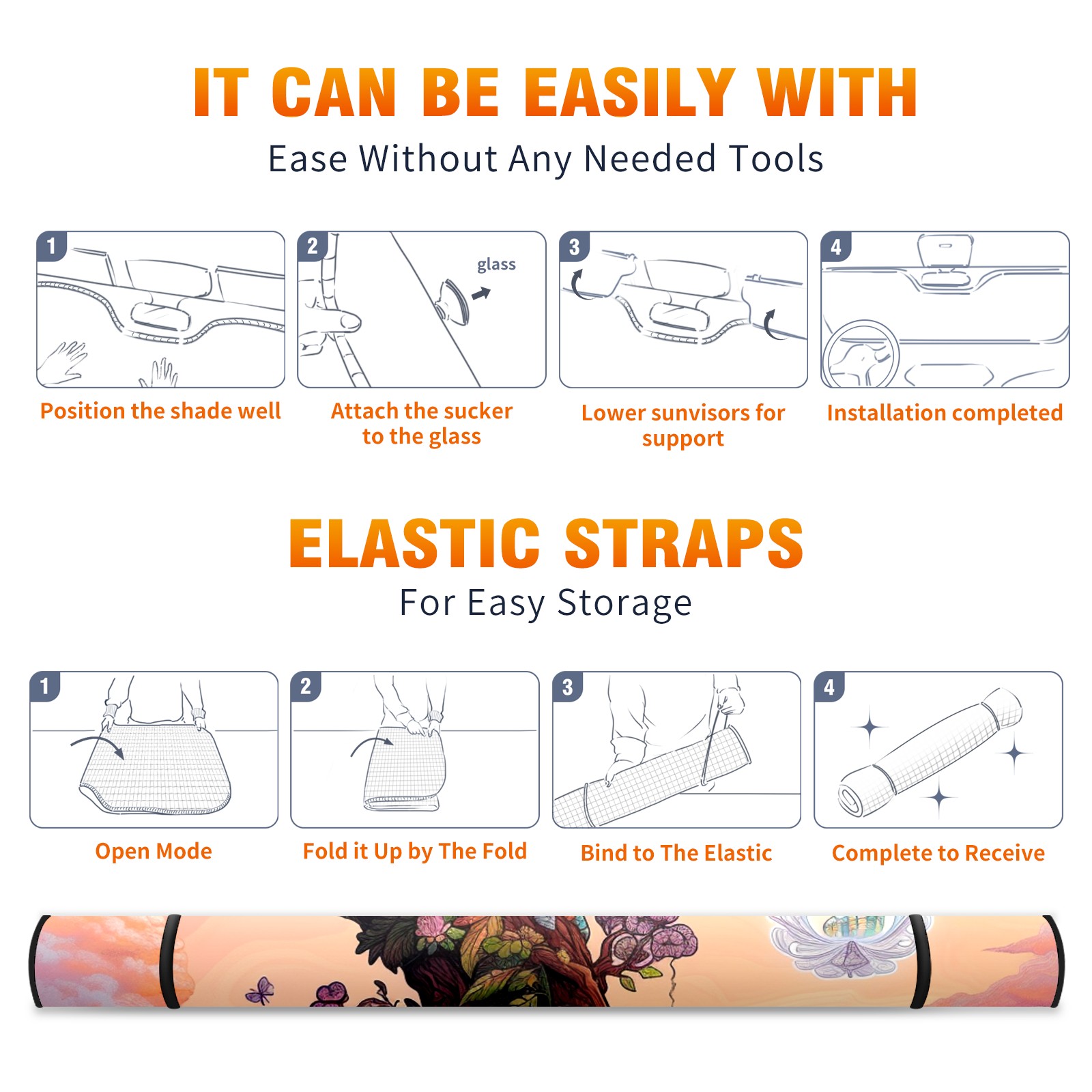 IT CAN BE EASILY WITH
Ease Without Any Needed Tools

1
Position the shade well

2
glass
Attach the sucker to the glass

3
Lower sunvisors for support

4
Installation completed

ELASTIC STRAPS
For Easy Storage

1
Open Mode

2
Fold it Up by The Fold

3
Bind to The Elastic

4
Complete to Receive