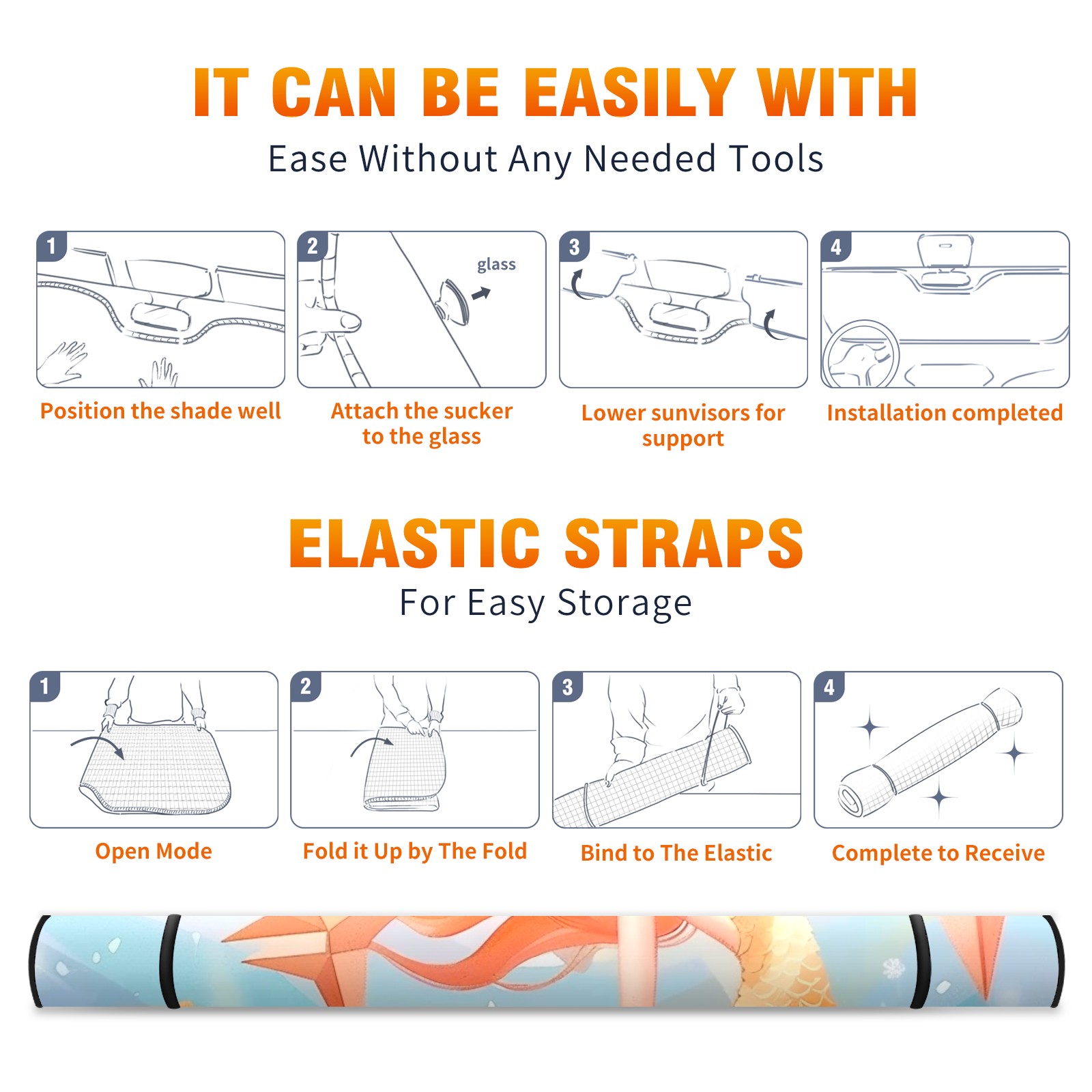 IT CAN BE EASILY WITH
Ease Without Any Needed Tools

1
Position the shade well

2
glass
Attach the sucker to the glass

3
Lower sunvisors for support

4
Installation completed

ELASTIC STRAPS
For Easy Storage

1
Open Mode

2
Fold it Up by The Fold

3
Bind to The Elastic

4
Complete to Receive