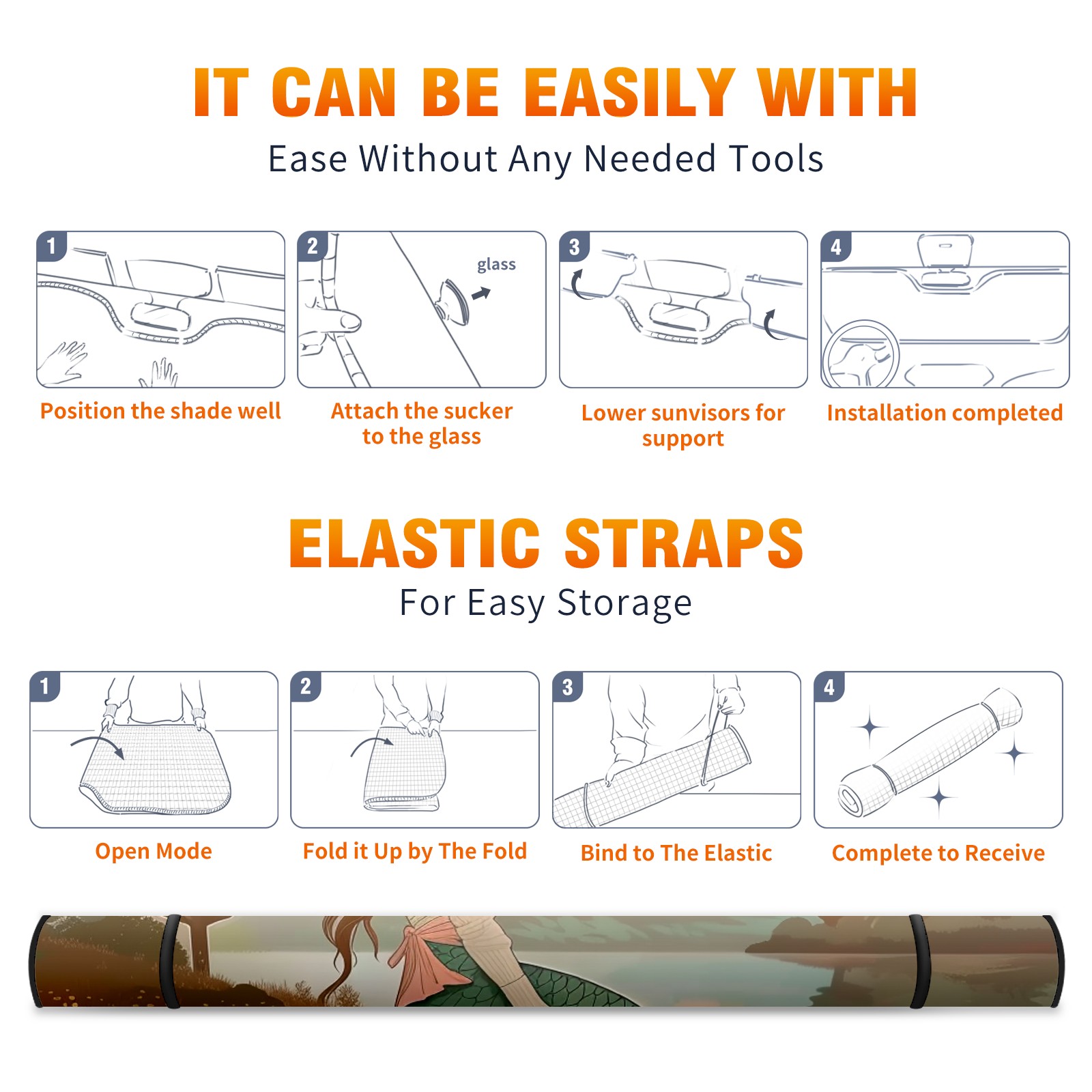 IT CAN BE EASILY WITH
Ease Without Any Needed Tools

1
Position the shade well

2
glass
Attach the sucker to the glass

3
Lower sunvisors for support

4
Installation completed

ELASTIC STRAPS
For Easy Storage

1
Open Mode

2
Fold it Up by The Fold

3
Bind to The Elastic

4
Complete to Receive