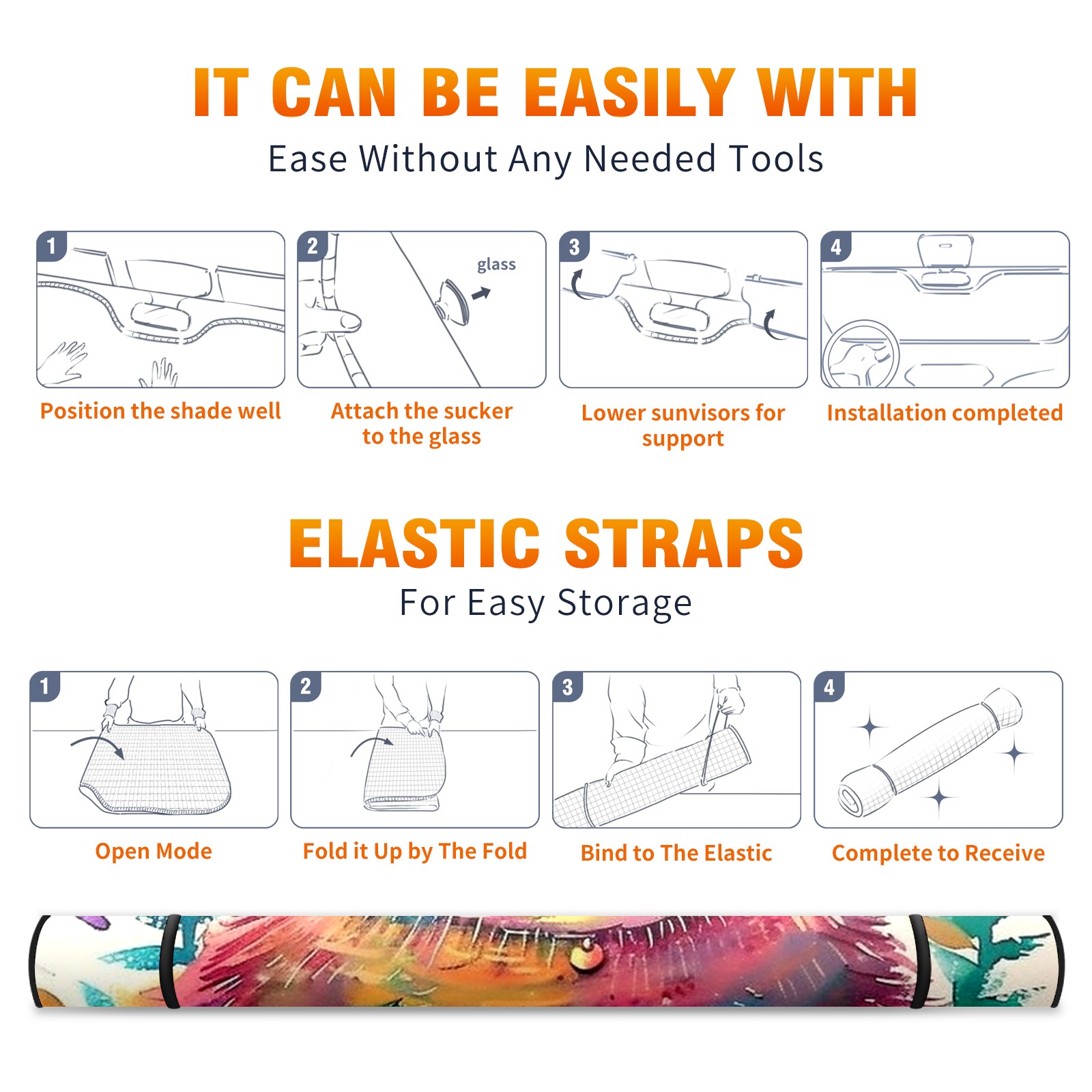 IT CAN BE EASILY WITH
Ease Without Any Needed Tools

1
Position the shade well

2
glass
Attach the sucker to the glass

3
Lower sunvisors for support

4
Installation completed

ELASTIC STRAPS
For Easy Storage

1
Open Mode

2
Fold it Up by The Fold

3
Bind to The Elastic

4
Complete to Receive