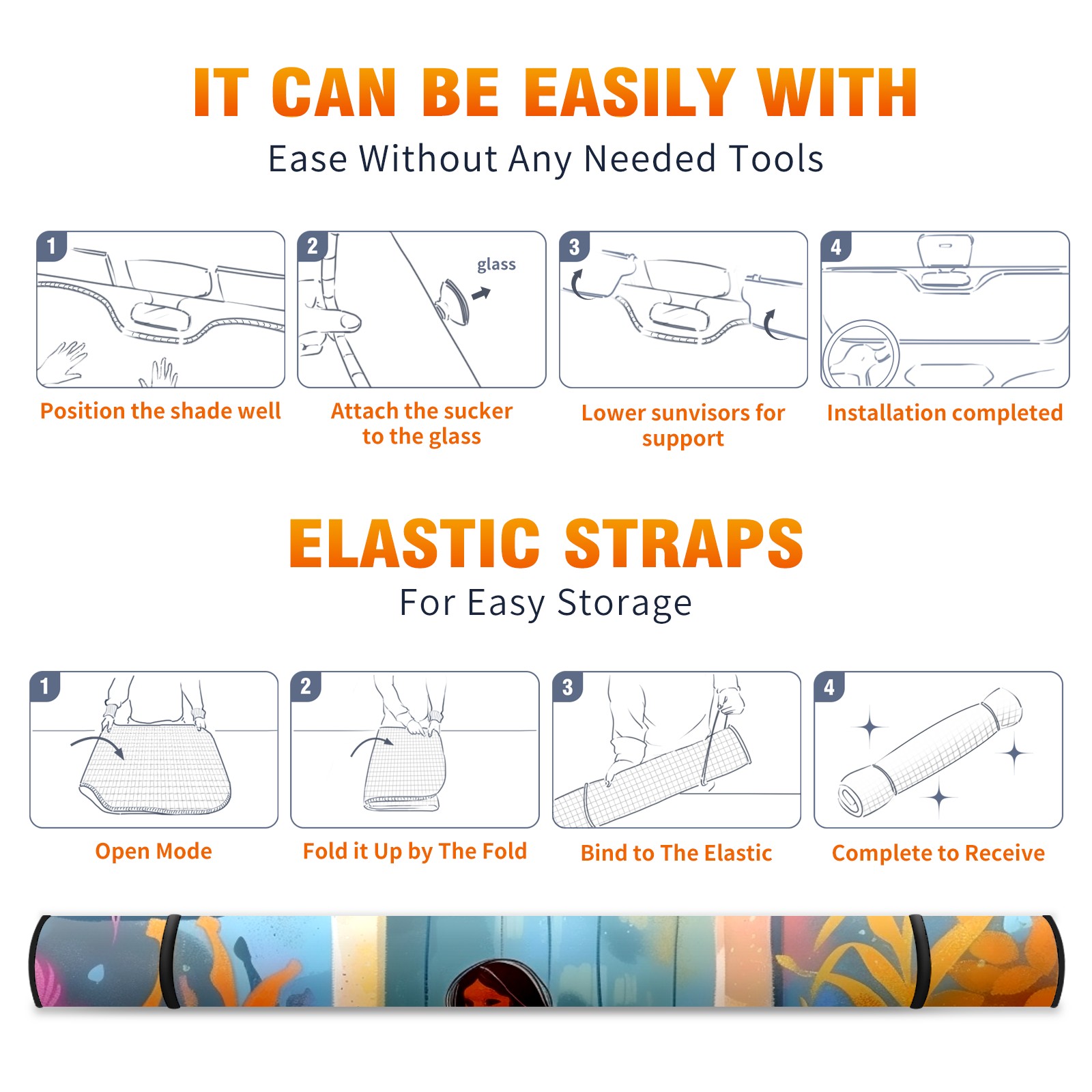 IT CAN BE EASILY WITH

Ease Without Any Needed Tools

1

Position the shade well

2

glass

Attach the sucker to the glass

3

Lower sunvisors for support

4

Installation completed

ELASTIC STRAPS

For Easy Storage

1

Open Mode

2

Fold it Up by The Fold

3

Bind to The Elastic

4

Complete to Receive