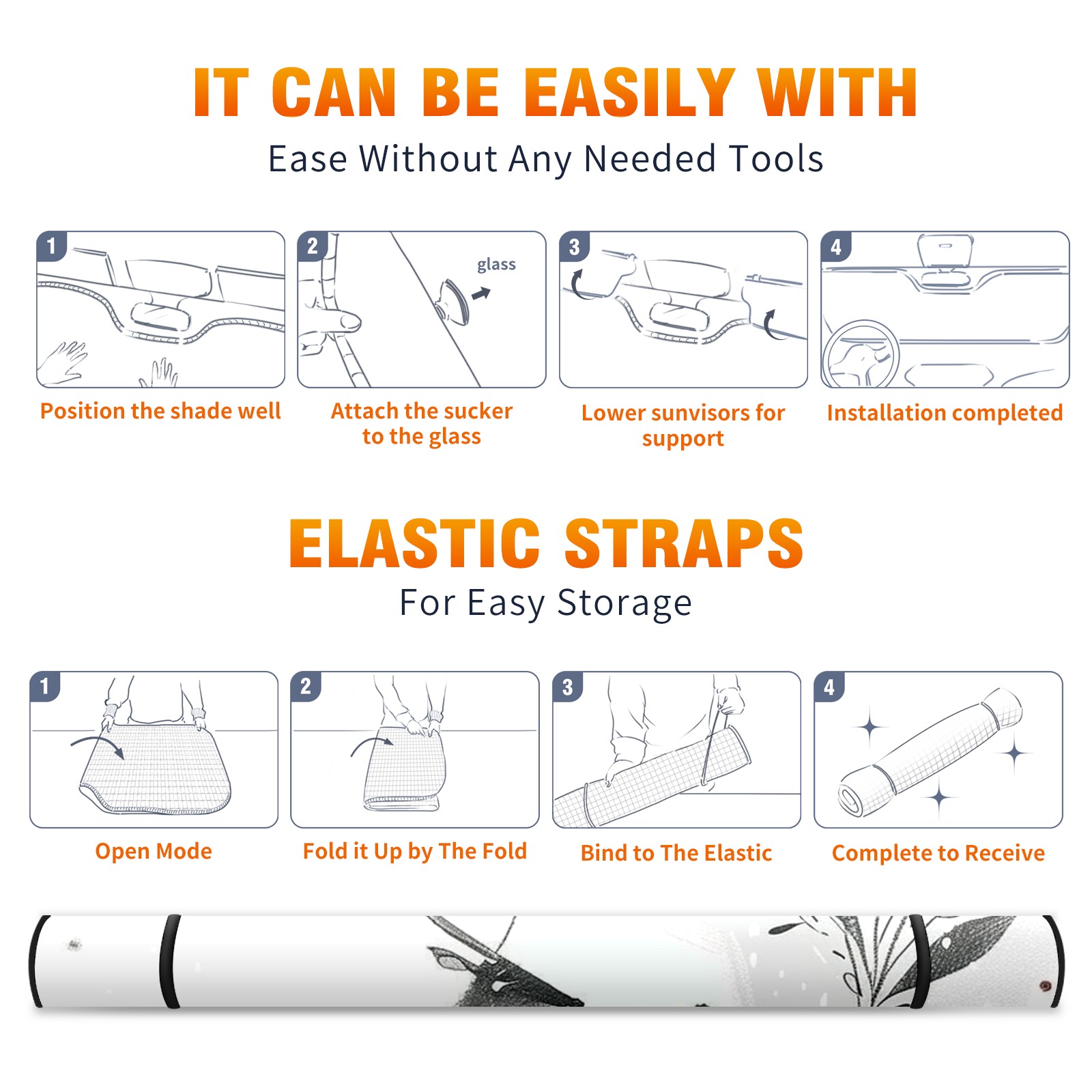 IT CAN BE EASILY WITH
Ease Without Any Needed Tools

1
Position the shade well

2
glass
Attach the sucker to the glass

3
Lower sunvisors for support

4
Installation completed

ELASTIC STRAPS
For Easy Storage

1
Open Mode

2
Fold it Up by The Fold

3
Bind to The Elastic

4
Complete to Receive