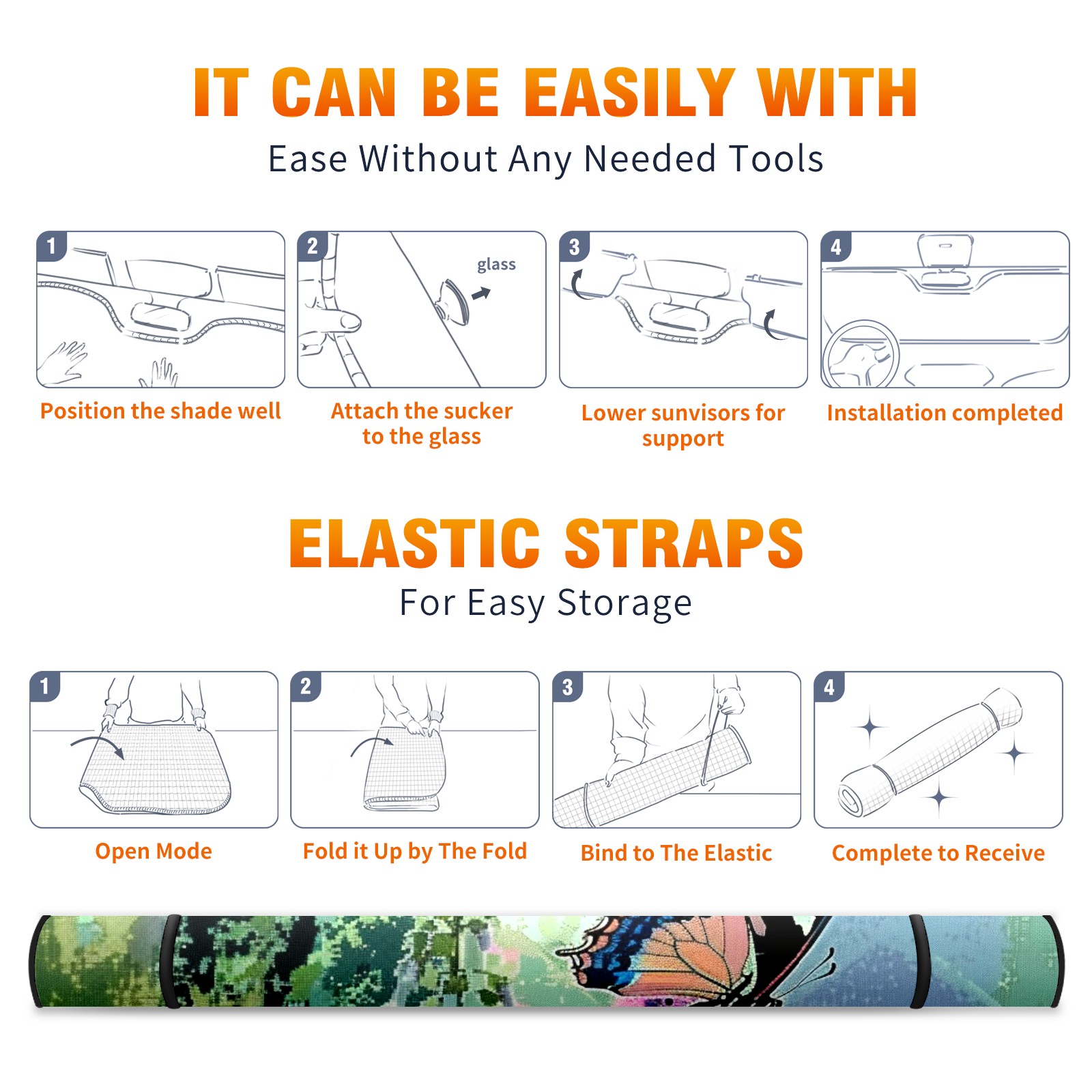 IT CAN BE EASILY WITH

Ease Without Any Needed Tools

1

Position the shade well

2

glass

Attach the sucker to the glass

3

Lower sunvisors for support

4

Installation completed

ELASTIC STRAPS

For Easy Storage

1

Open Mode

2

Fold it Up by The Fold

3

Bind to The Elastic

4

Complete to Receive