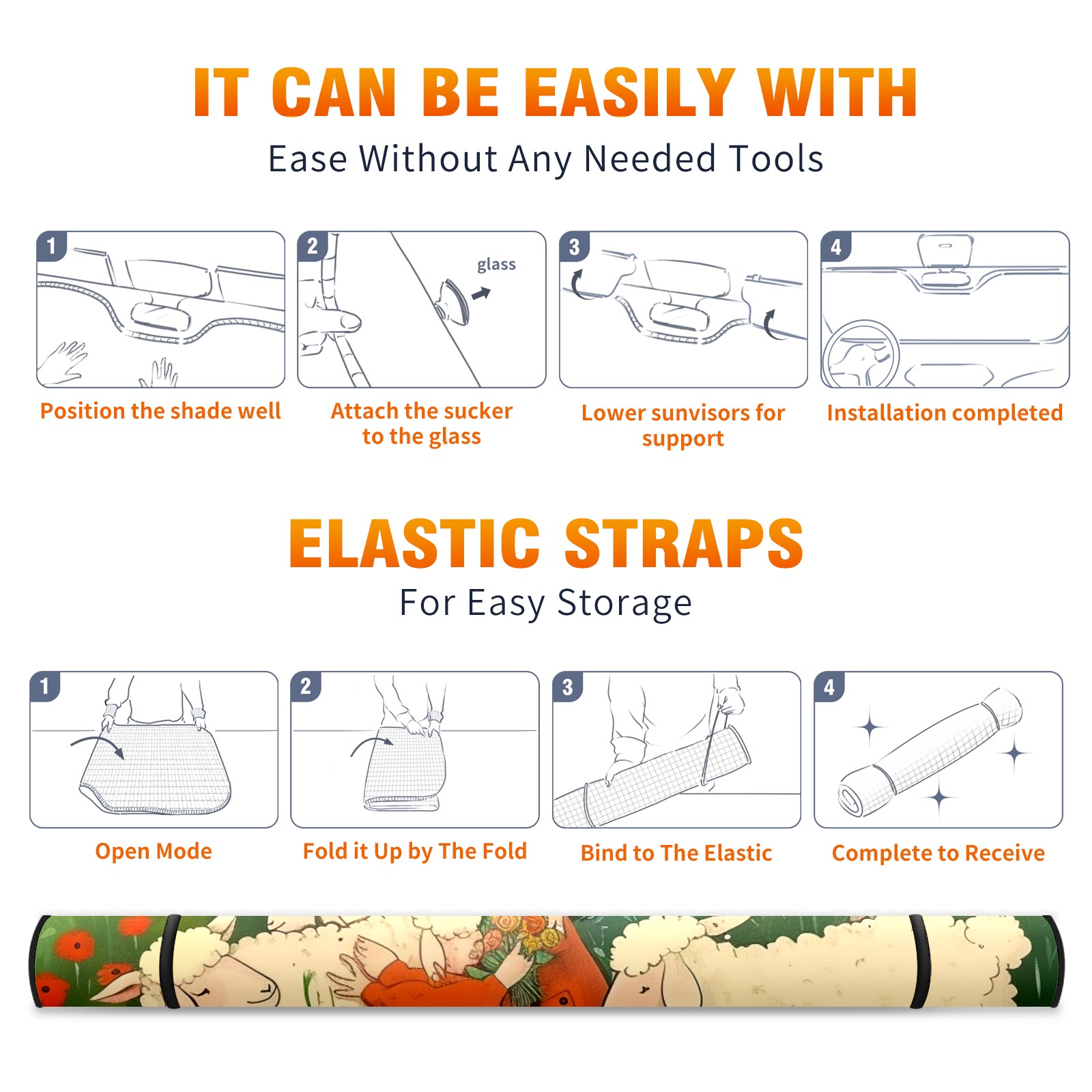 IT CAN BE EASILY WITH
Ease Without Any Needed Tools

1
Position the shade well

2
glass
Attach the sucker to the glass

3
Lower sunvisors for support

4
Installation completed

ELASTIC STRAPS
For Easy Storage

1
Open Mode

2
Fold it Up by The Fold

3
Bind to The Elastic

4
Complete to Receive