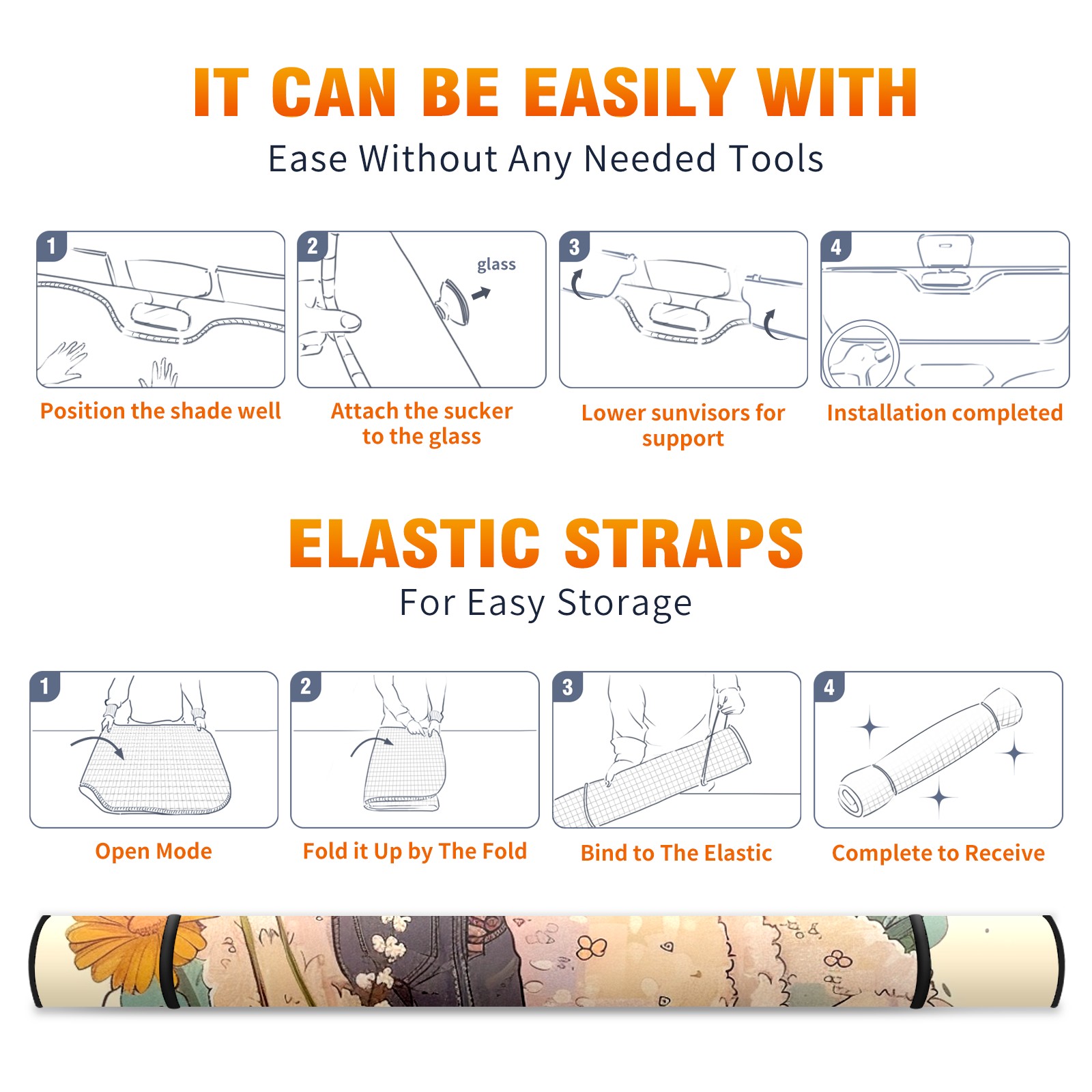 IT CAN BE EASILY WITH
Ease Without Any Needed Tools

1
Position the shade well

2
glass
Attach the sucker to the glass

3
Lower sunvisors for support

4
Installation completed

ELASTIC STRAPS
For Easy Storage

1
Open Mode

2
Fold it Up by The Fold

3
Bind to The Elastic

4
Complete to Receive