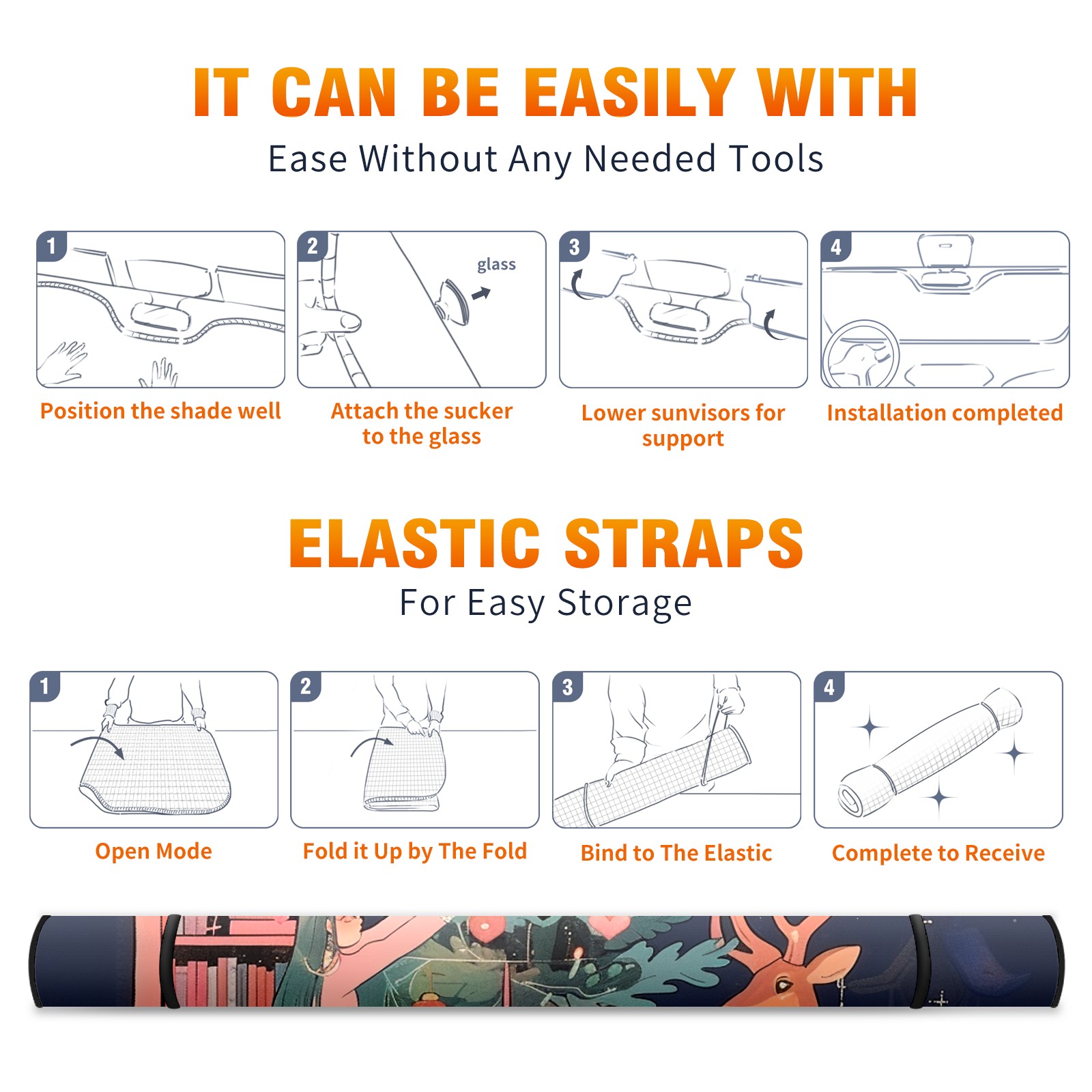 IT CAN BE EASILY WITH

Ease Without Any Needed Tools

1

Position the shade well

2

glass

Attach the sucker to the glass

3

Lower sunvisors for support

4

Installation completed

ELASTIC STRAPS

For Easy Storage

1

Open Mode

2

Fold it Up by The Fold

3

Bind to The Elastic

4

Complete to Receive