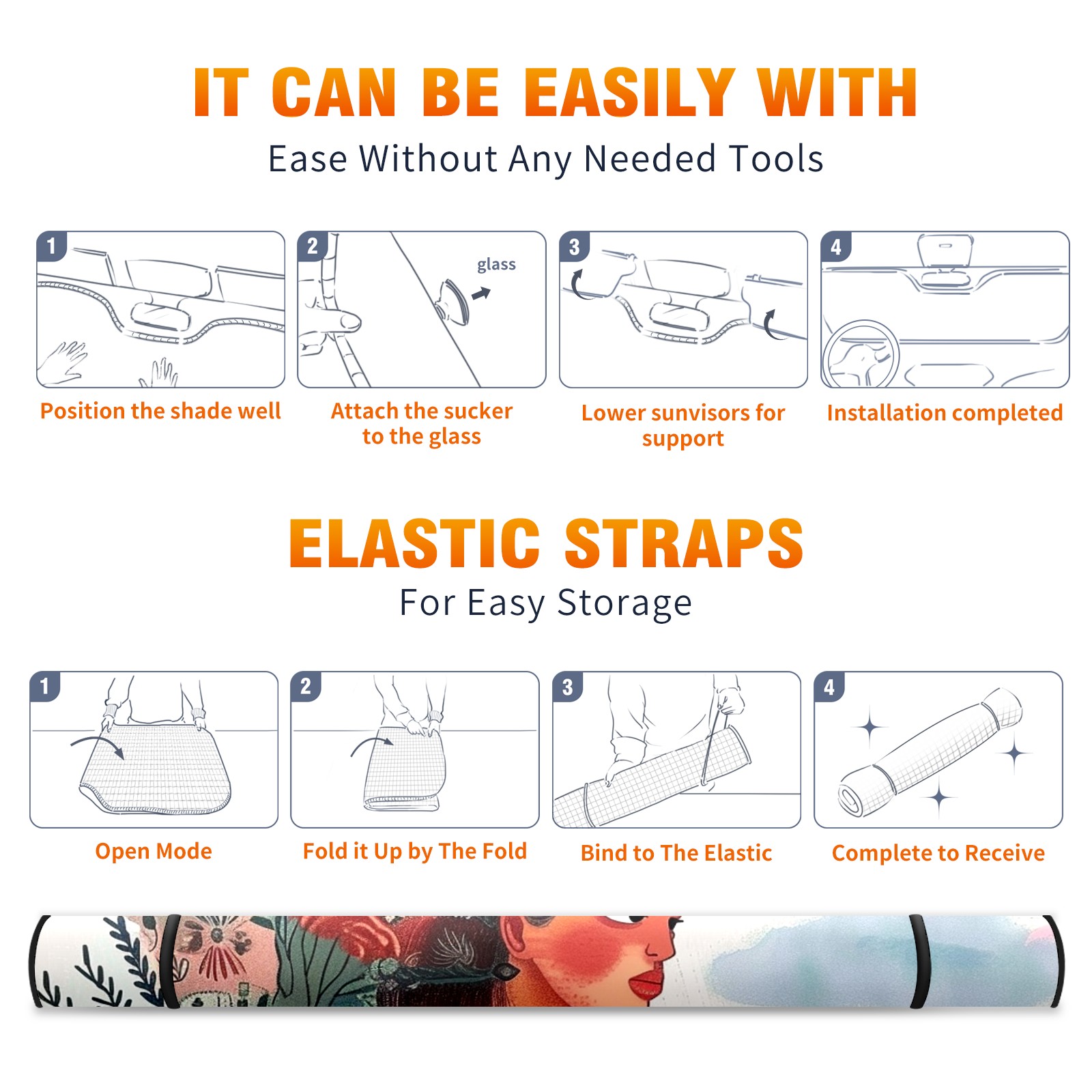 IT CAN BE EASILY WITH

Ease Without Any Needed Tools

1

Position the shade well

2

glass

Attach the sucker to the glass

3

Lower sunvisors for support

4

Installation completed

ELASTIC STRAPS

For Easy Storage

1

Open Mode

2

Fold it Up by The Fold

3

Bind to The Elastic

4

Complete to Receive