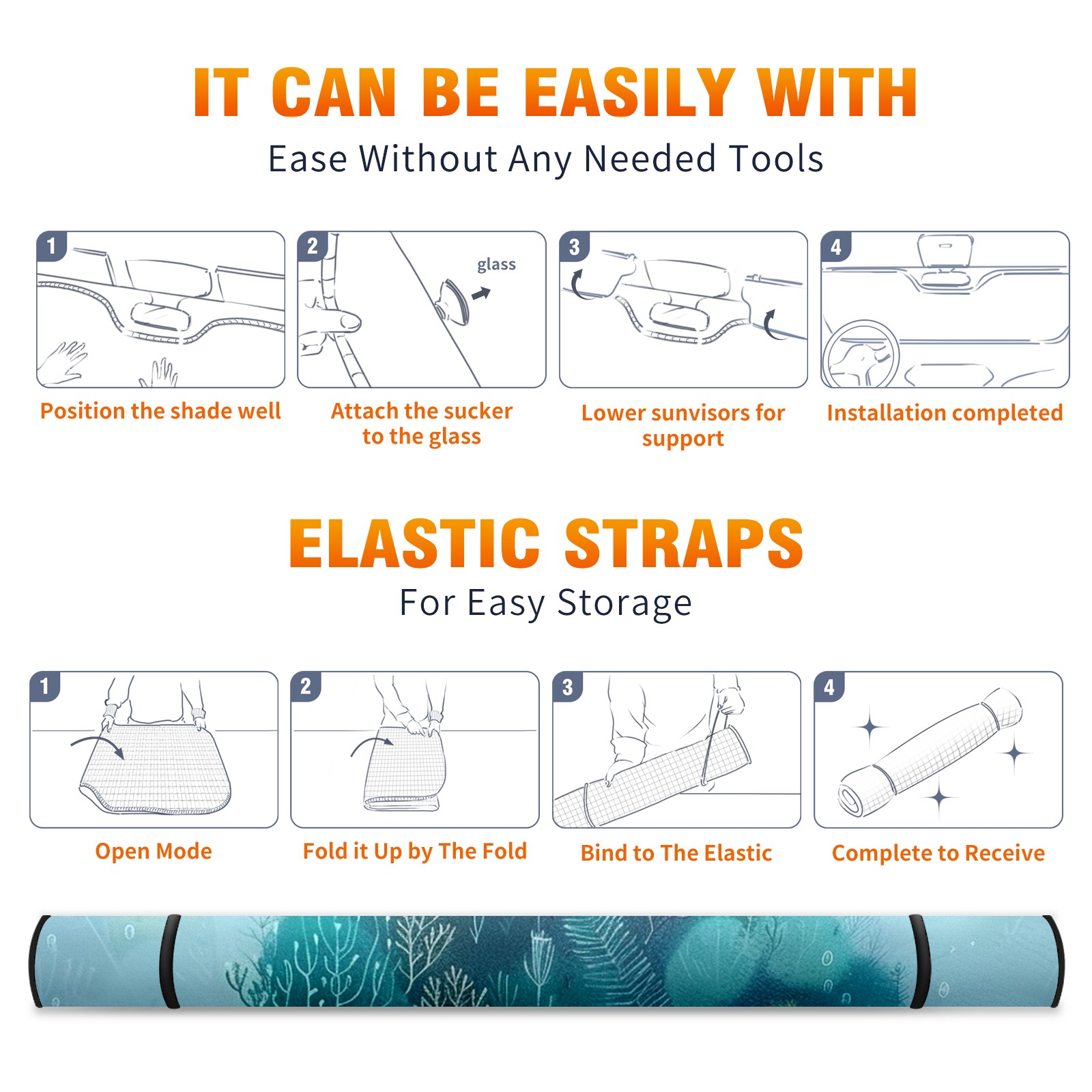 IT CAN BE EASILY WITH

Ease Without Any Needed Tools

1

Position the shade well

2

glass

Attach the sucker to the glass

3

Lower sunvisors for support

4

Installation completed

ELASTIC STRAPS

For Easy Storage

1

Open Mode

2

Fold it Up by The Fold

3

Bind to The Elastic

4

Complete to Receive