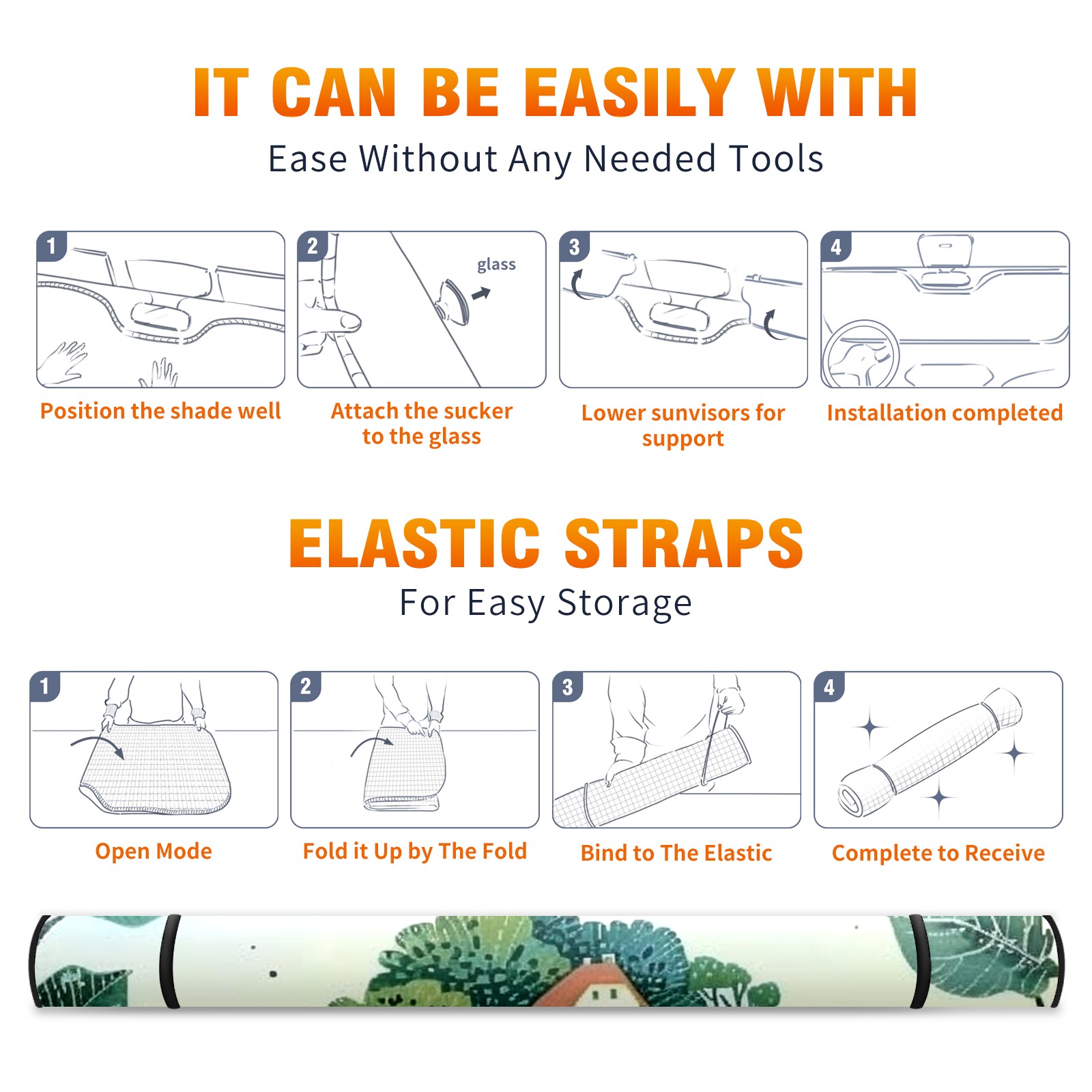 IT CAN BE EASILY WITH
Ease Without Any Needed Tools

1
Position the shade well

2
glass
Attach the sucker to the glass

3
Lower sunvisors for support

4
Installation completed

ELASTIC STRAPS
For Easy Storage

1
Open Mode

2
Fold it Up by The Fold

3
Bind to The Elastic

4
Complete to Receive