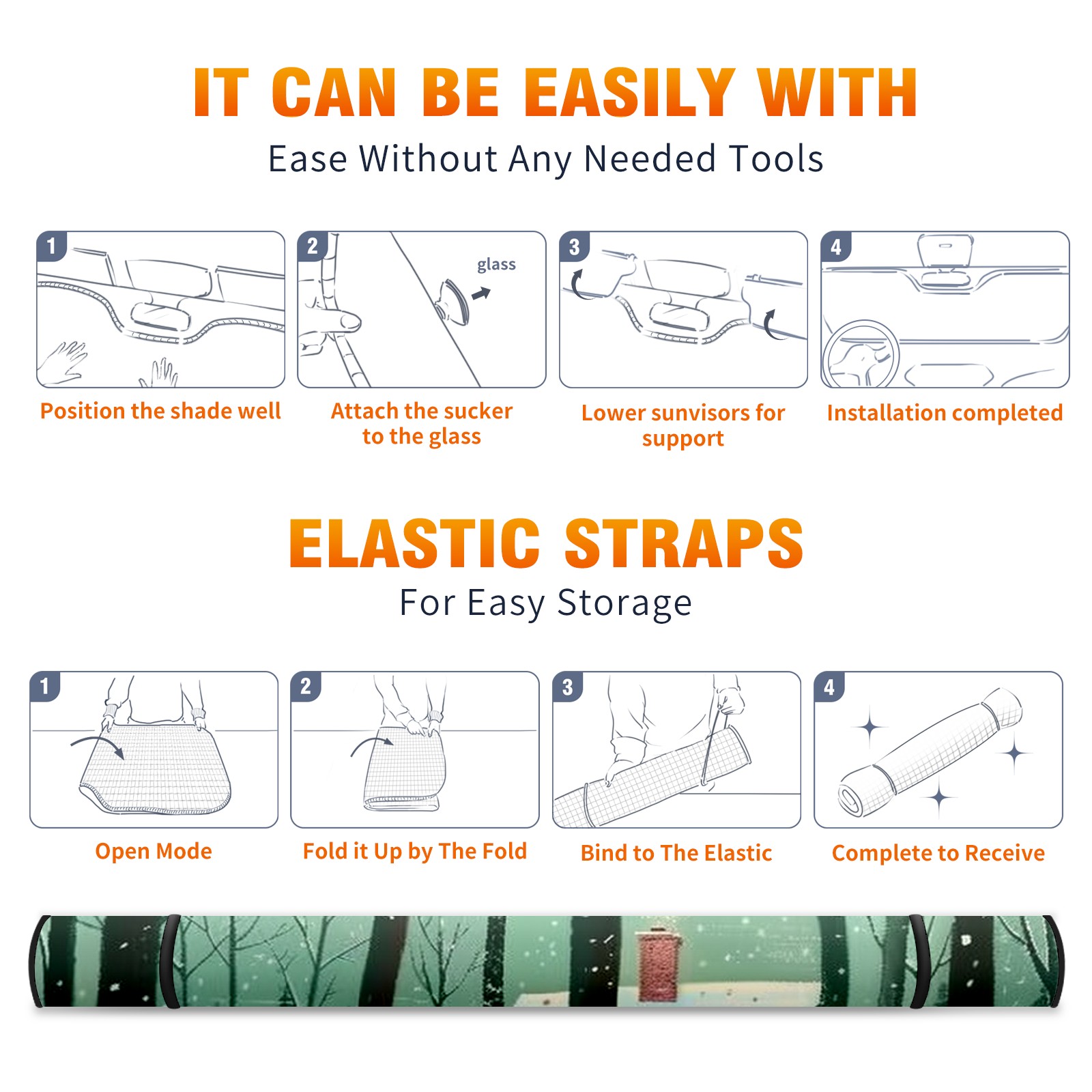 IT CAN BE EASILY WITH
Ease Without Any Needed Tools

1
Position the shade well

2
glass
Attach the sucker to the glass

3
Lower sunvisors for support

4
Installation completed

ELASTIC STRAPS
For Easy Storage

1
Open Mode

2
Fold it Up by The Fold

3
Bind to The Elastic

4
Complete to Receive