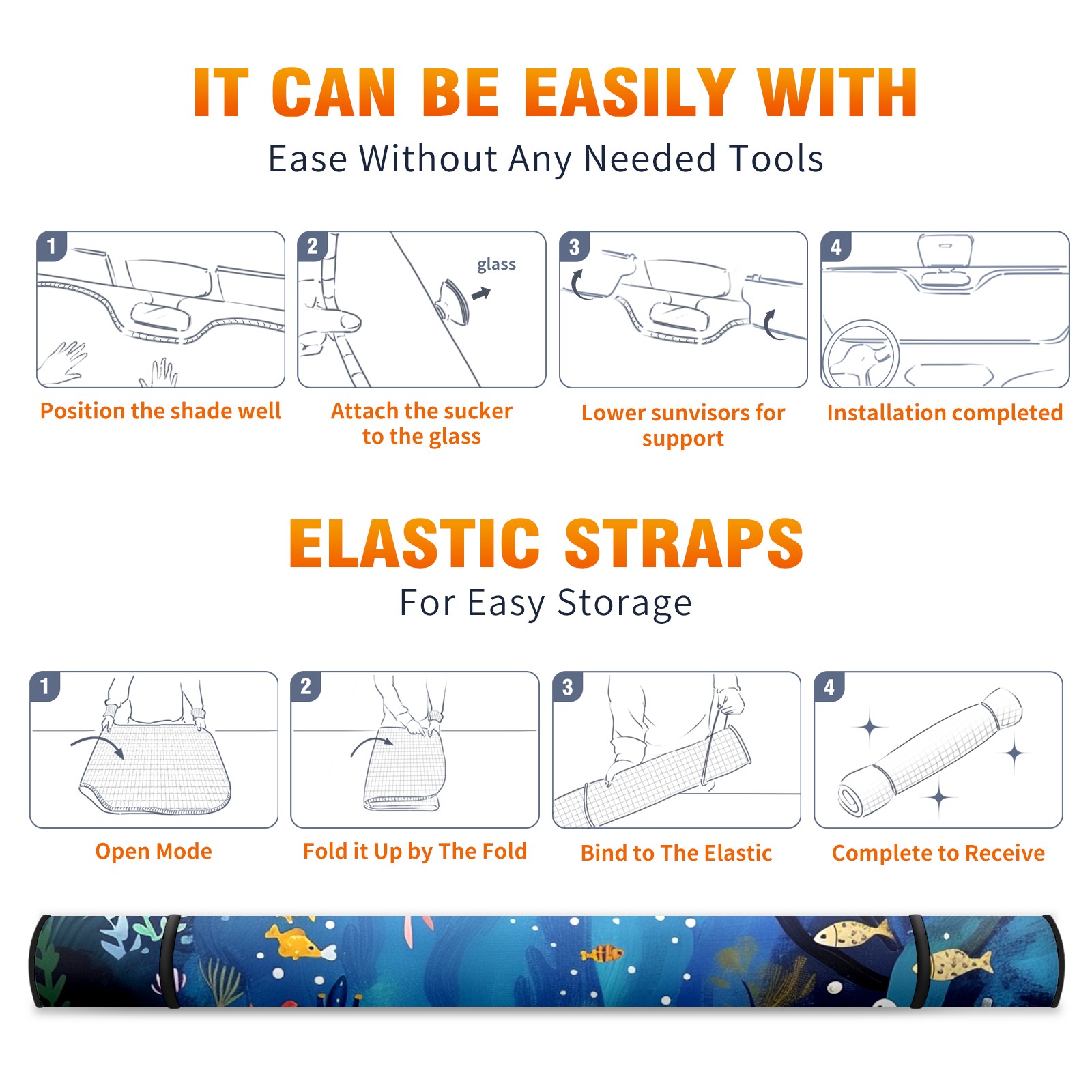 IT CAN BE EASILY WITH

Ease Without Any Needed Tools

1

Position the shade well

2

glass

Attach the sucker to the glass

3

Lower sunvisors for support

4

Installation completed

ELASTIC STRAPS

For Easy Storage

1

Open Mode

2

Fold it Up by The Fold

3

Bind to The Elastic

4

Complete to Receive