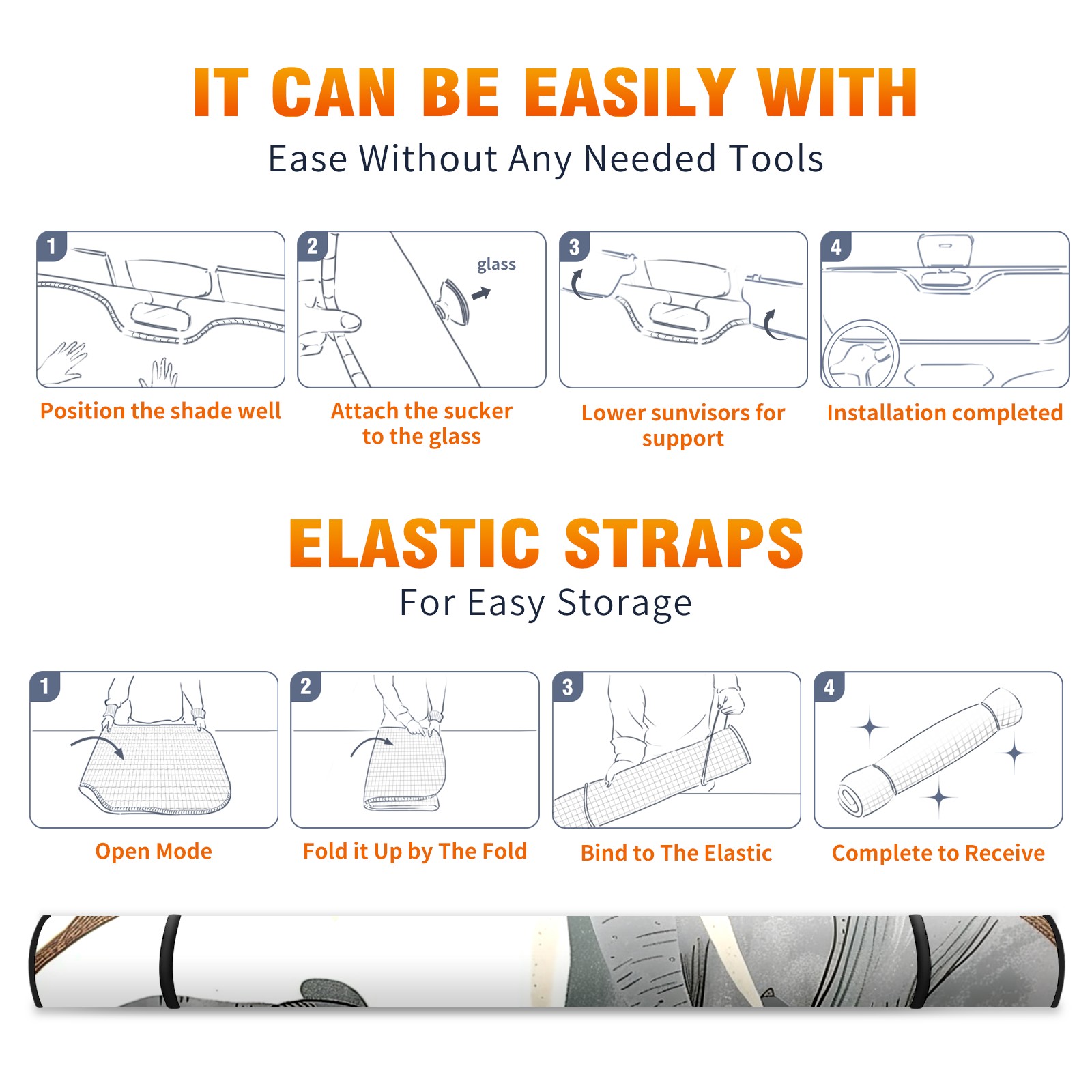 IT CAN BE EASILY WITH
Ease Without Any Needed Tools

1
Position the shade well

2
glass
Attach the sucker to the glass

3
Lower sunvisors for support

4
Installation completed

ELASTIC STRAPS
For Easy Storage

1
Open Mode

2
Fold it Up by The Fold

3
Bind to The Elastic

4
Complete to Receive