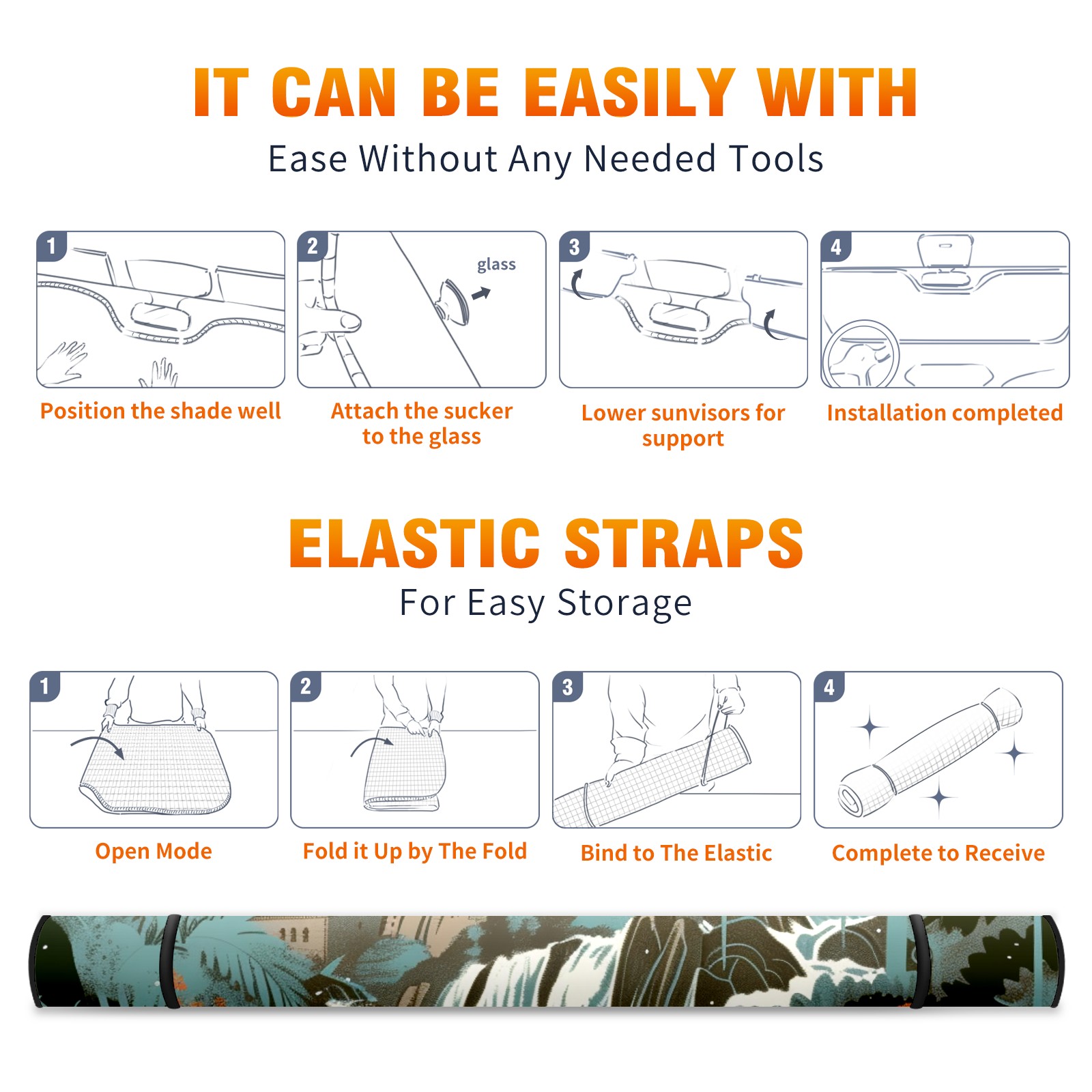 IT CAN BE EASILY WITH

Ease Without Any Needed Tools

1

Position the shade well

2

glass

Attach the sucker to the glass

3

Lower sunvisors for support

4

Installation completed

ELASTIC STRAPS

For Easy Storage

1

Open Mode

2

Fold it Up by The Fold

3

Bind to The Elastic

4

Complete to Receive