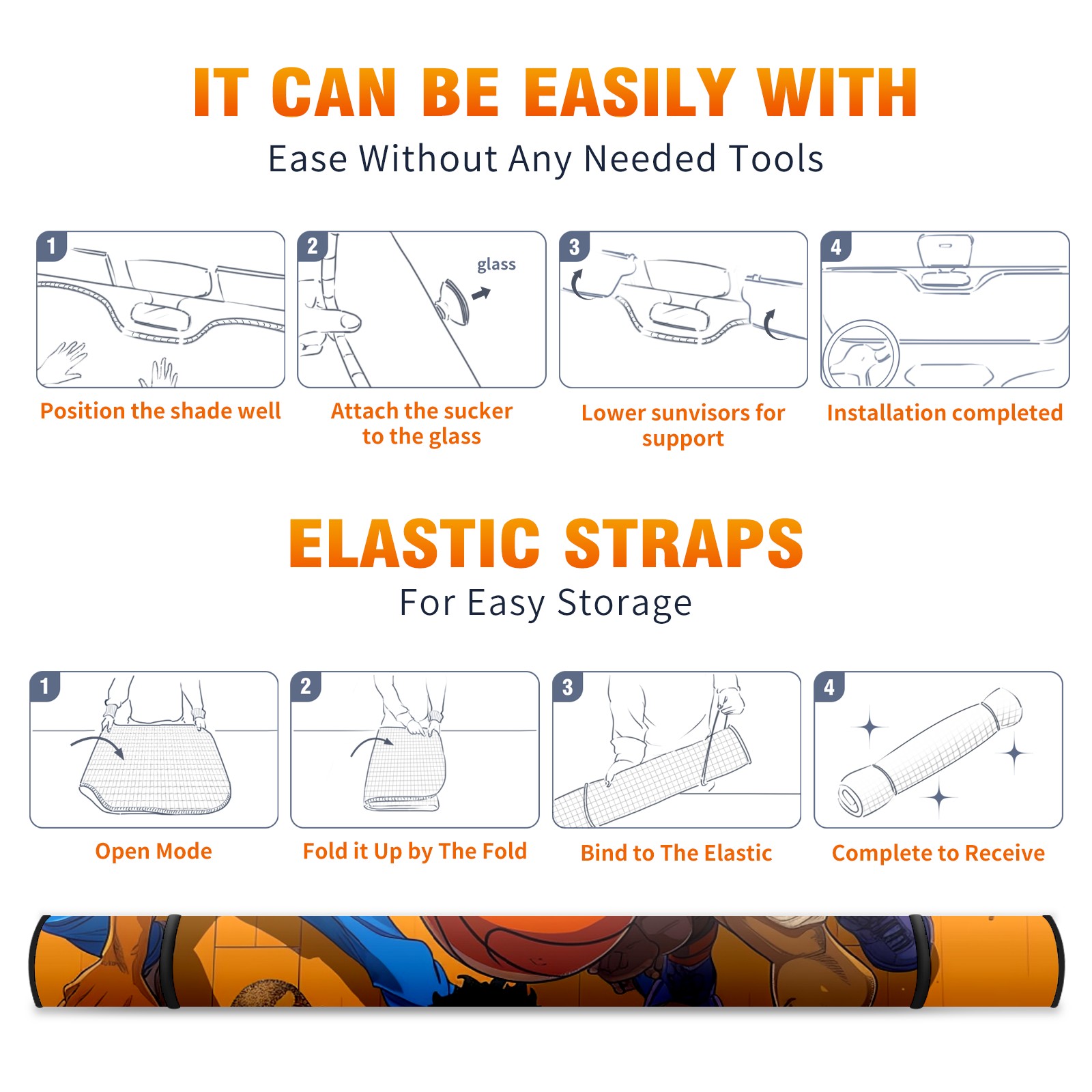 IT CAN BE EASILY WITH
Ease Without Any Needed Tools

1
Position the shade well

2
glass
Attach the sucker to the glass

3
Lower sunvisors for support

4
Installation completed

ELASTIC STRAPS
For Easy Storage

1
Open Mode

2
Fold it Up by The Fold

3
Bind to The Elastic

4
Complete to Receive