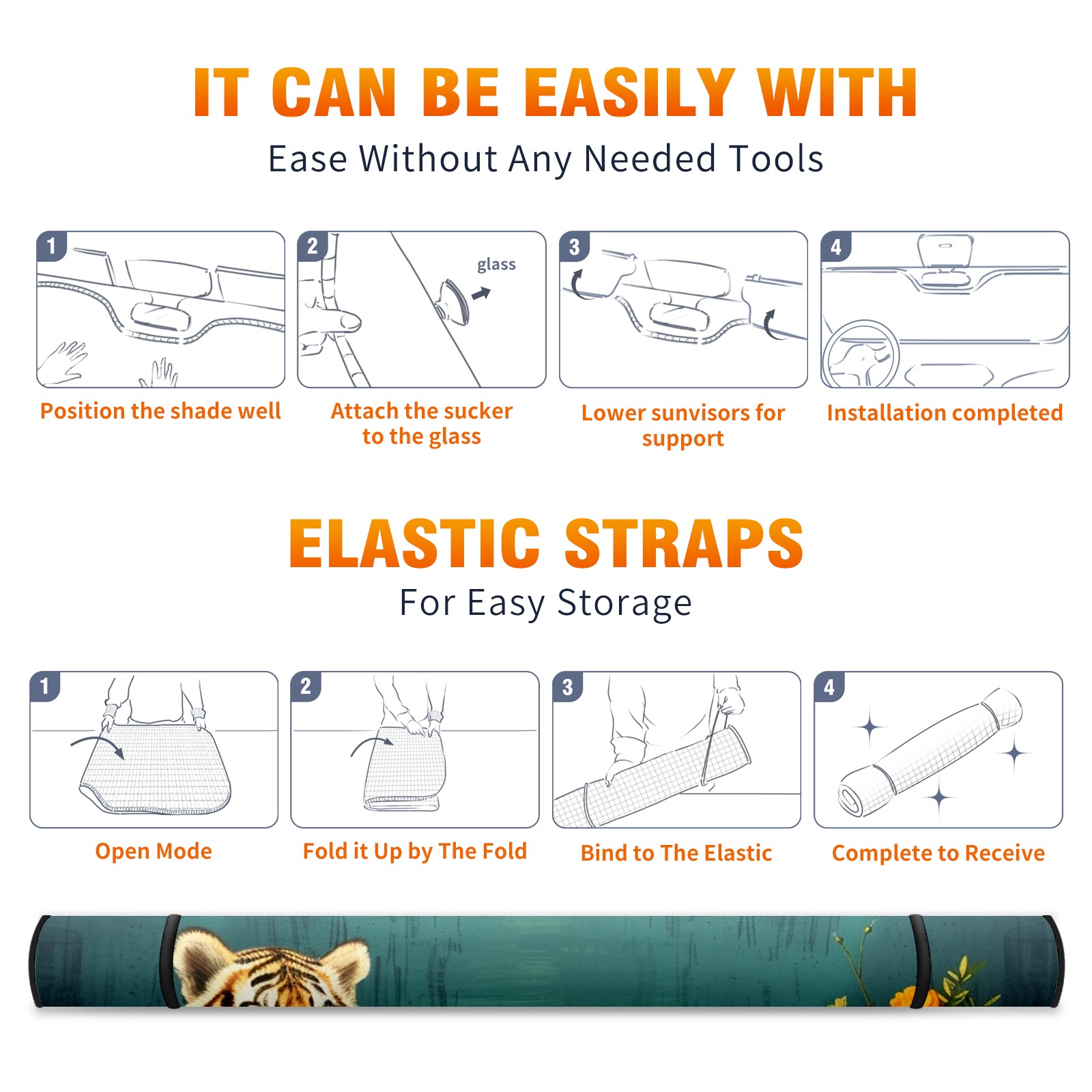 IT CAN BE EASILY WITH
Ease Without Any Needed Tools

1
Position the shade well

2
glass
Attach the sucker to the glass

3
Lower sunvisors for support

4
Installation completed

ELASTIC STRAPS
For Easy Storage

1
Open Mode

2
Fold it Up by The Fold

3
Bind to The Elastic

4
Complete to Receive