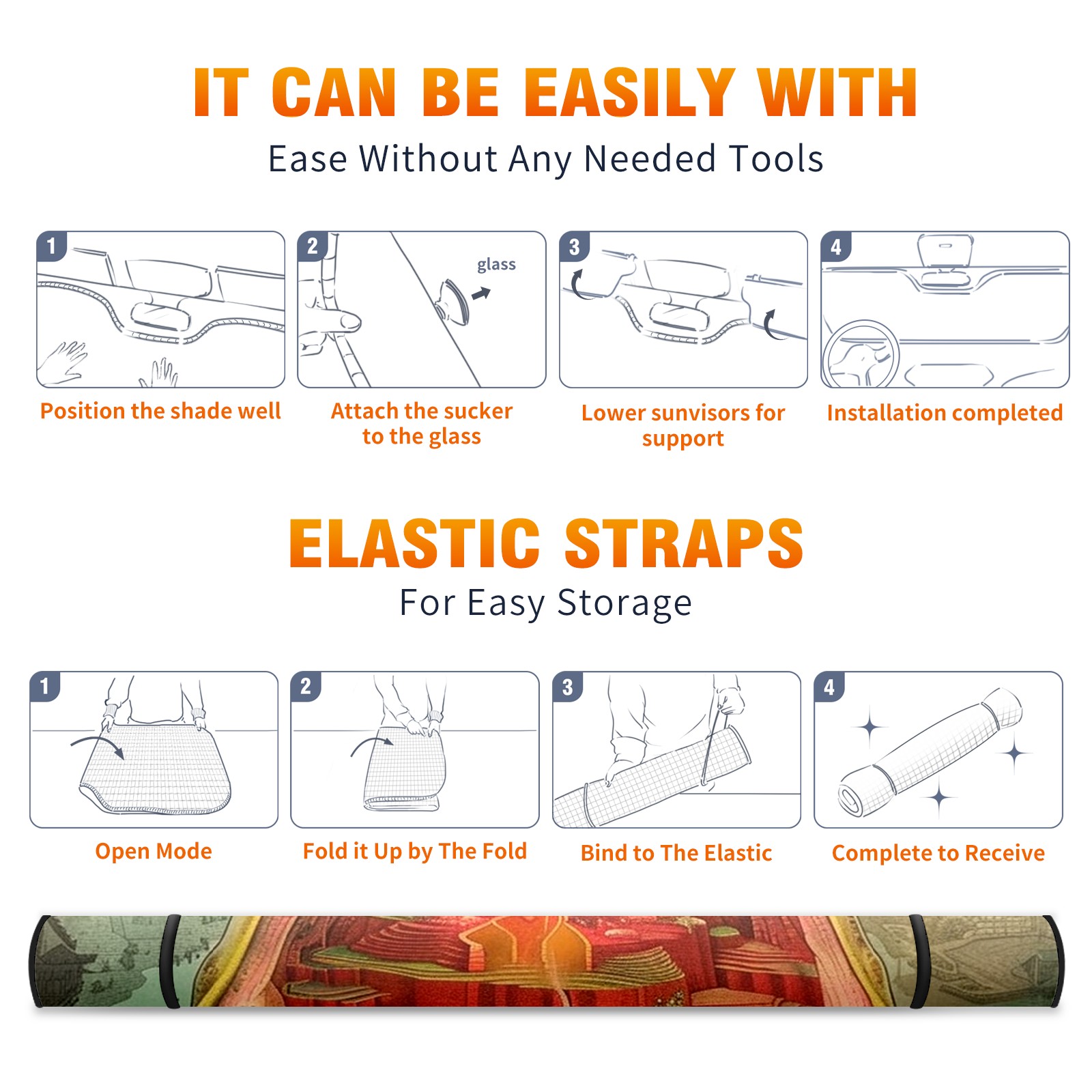 IT CAN BE EASILY WITH

Ease Without Any Needed Tools

1

Position the shade well

2

glass

Attach the sucker to the glass

3

Lower sunvisors for support

4

Installation completed

ELASTIC STRAPS

For Easy Storage

1

Open Mode

2

Fold it Up by The Fold

3

Bind to The Elastic

4

Complete to Receive