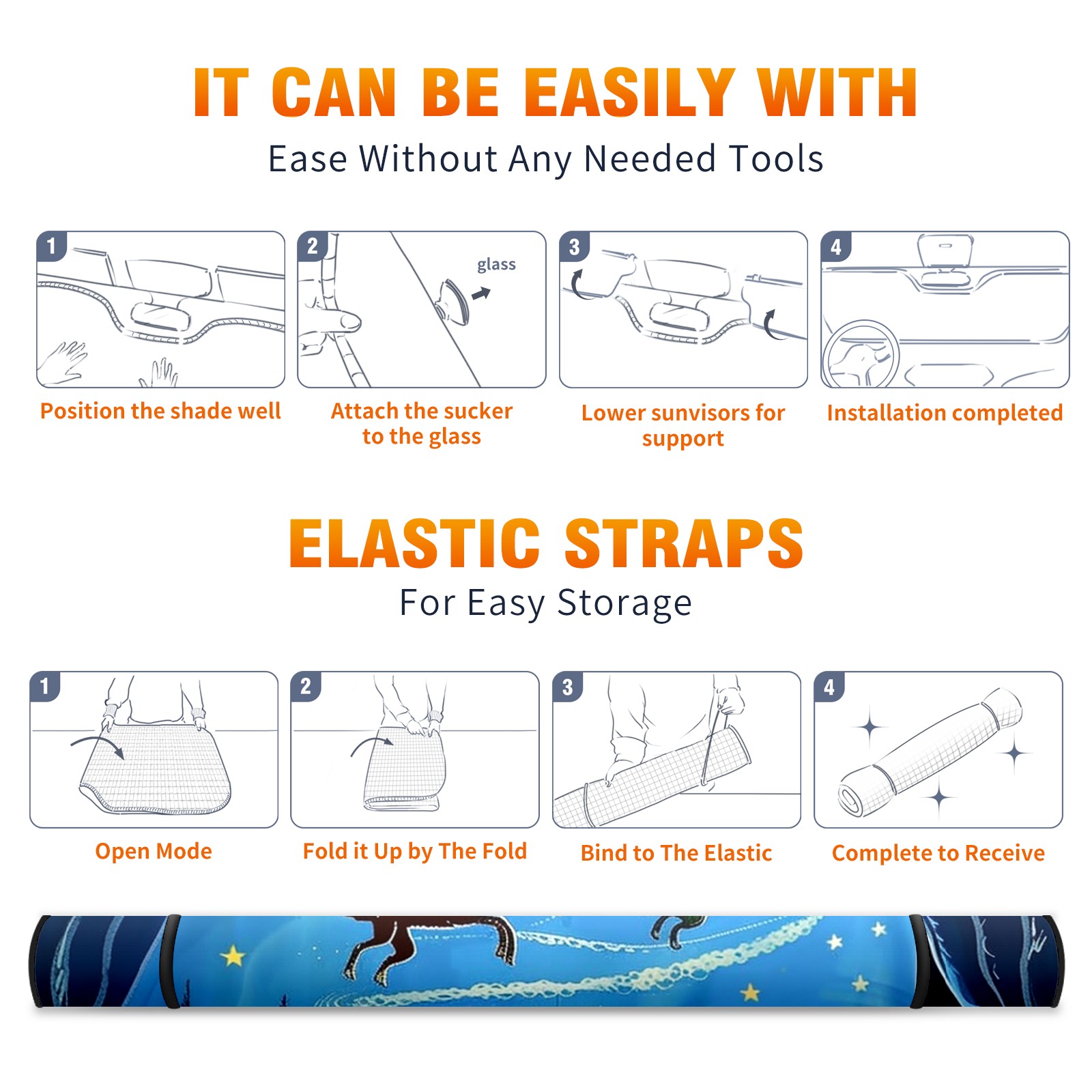 IT CAN BE EASILY WITH
Ease Without Any Needed Tools

1
Position the shade well

2
glass
Attach the sucker to the glass

3
Lower sunvisors for support

4
Installation completed

ELASTIC STRAPS
For Easy Storage

1
Open Mode

2
Fold it Up by The Fold

3
Bind to The Elastic

4
Complete to Receive