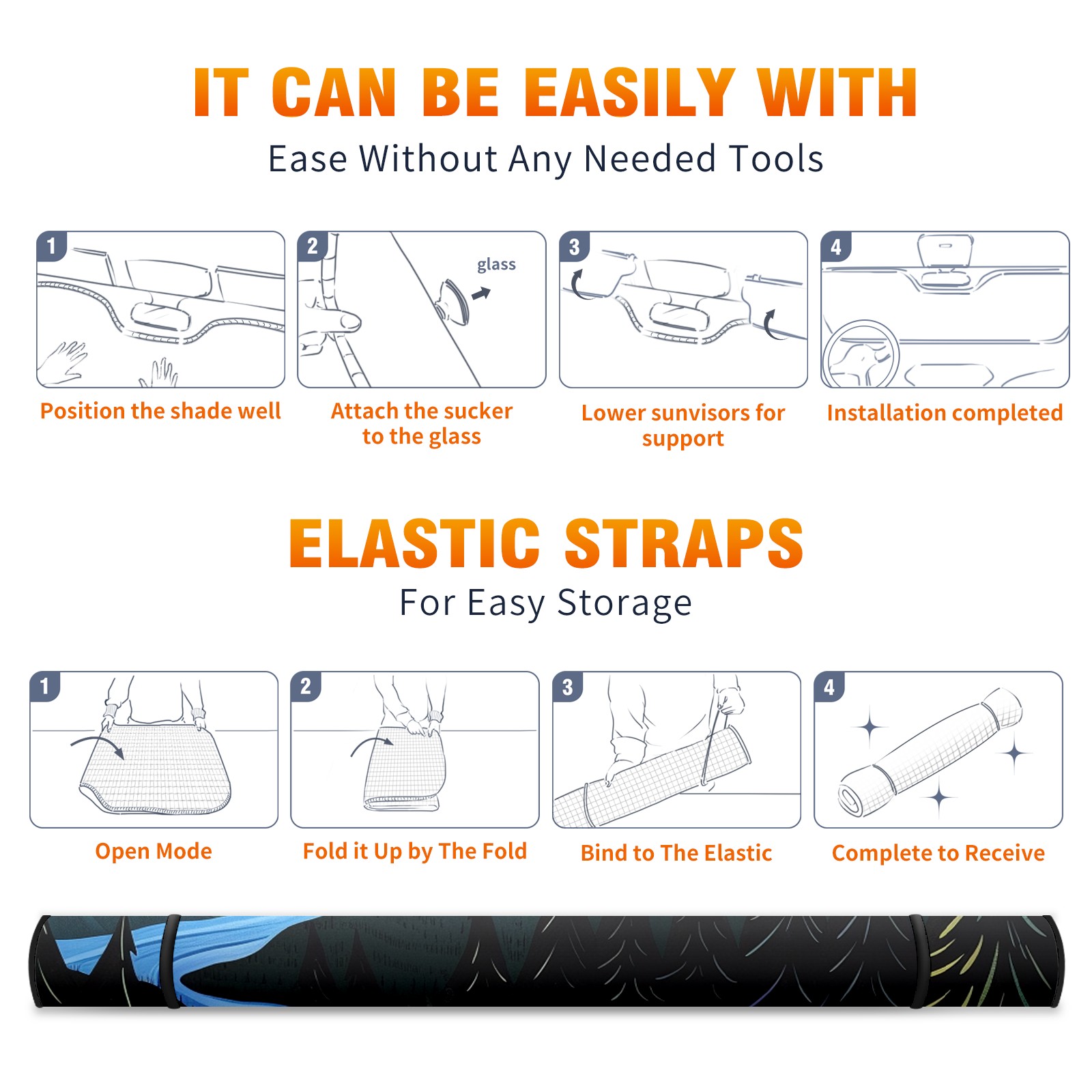 IT CAN BE EASILY WITH

Ease Without Any Needed Tools

1

Position the shade well

2

glass

Attach the sucker to the glass

3

Lower sunvisors for support

4

Installation completed

ELASTIC STRAPS

For Easy Storage

1

Open Mode

2

Fold it Up by The Fold

3

Bind to The Elastic

4

Complete to Receive